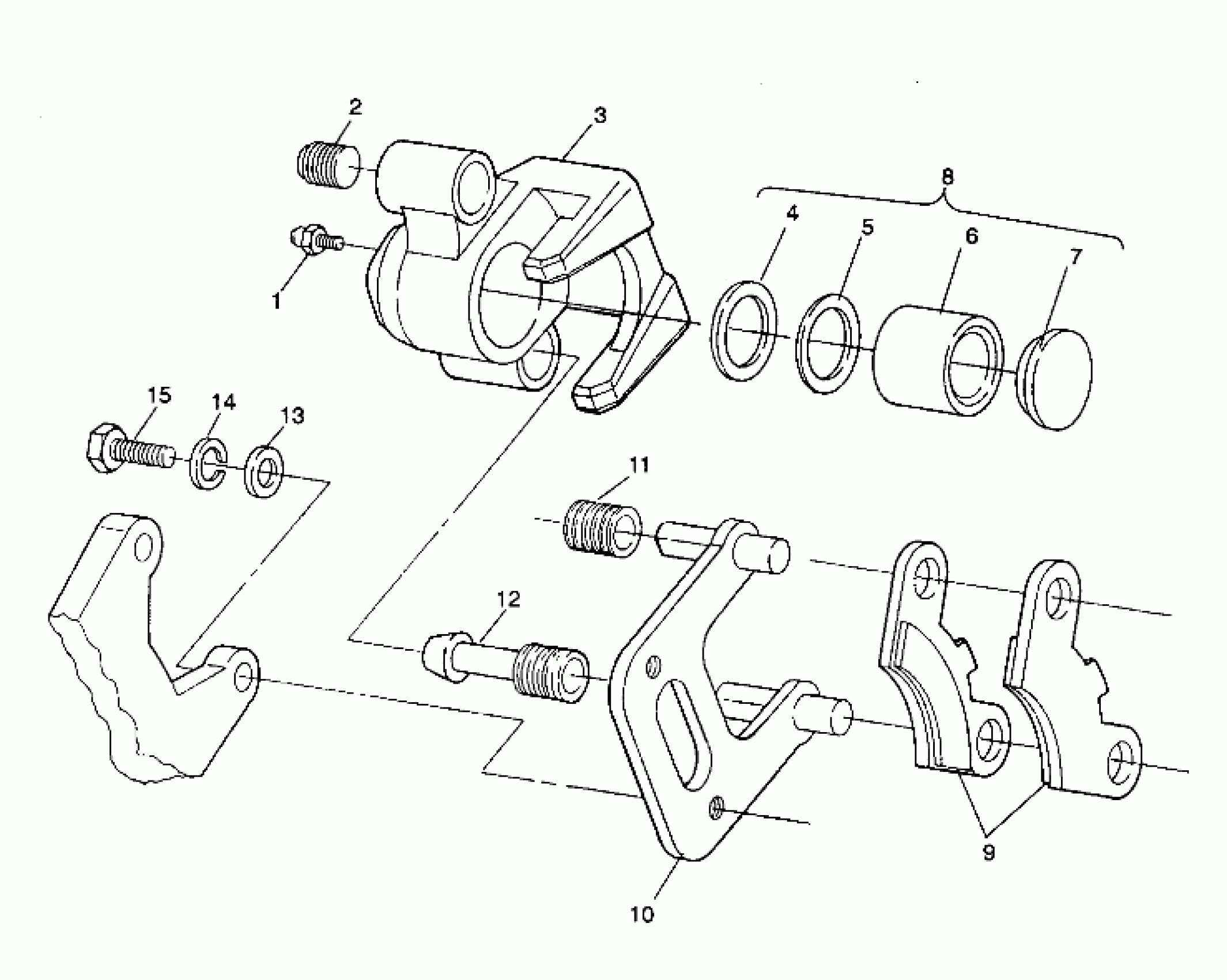 2
3
8
4
5
6
7
1
15
14
13
11
12
9
10