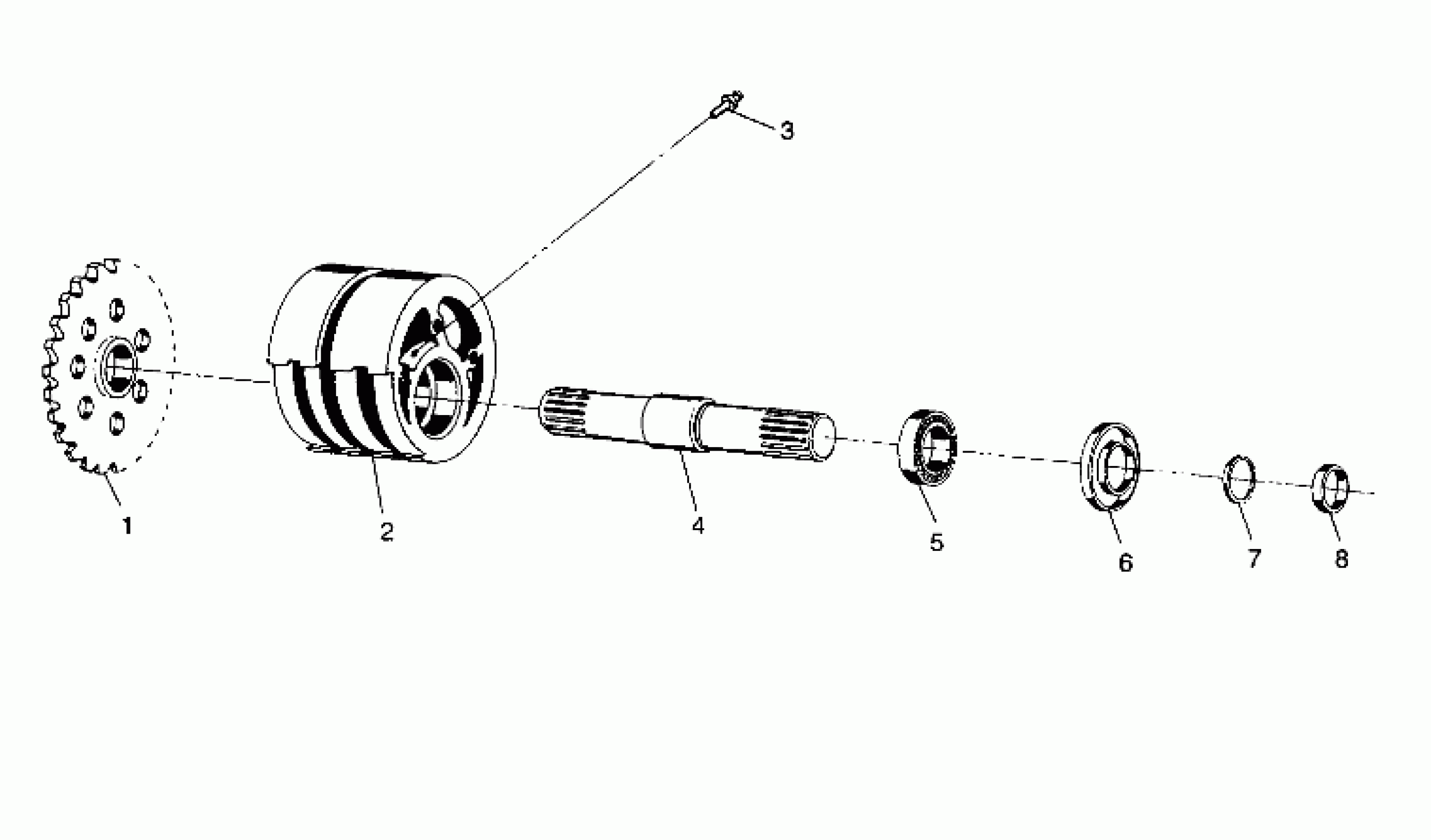 3
1
2
4
5
6
7
8