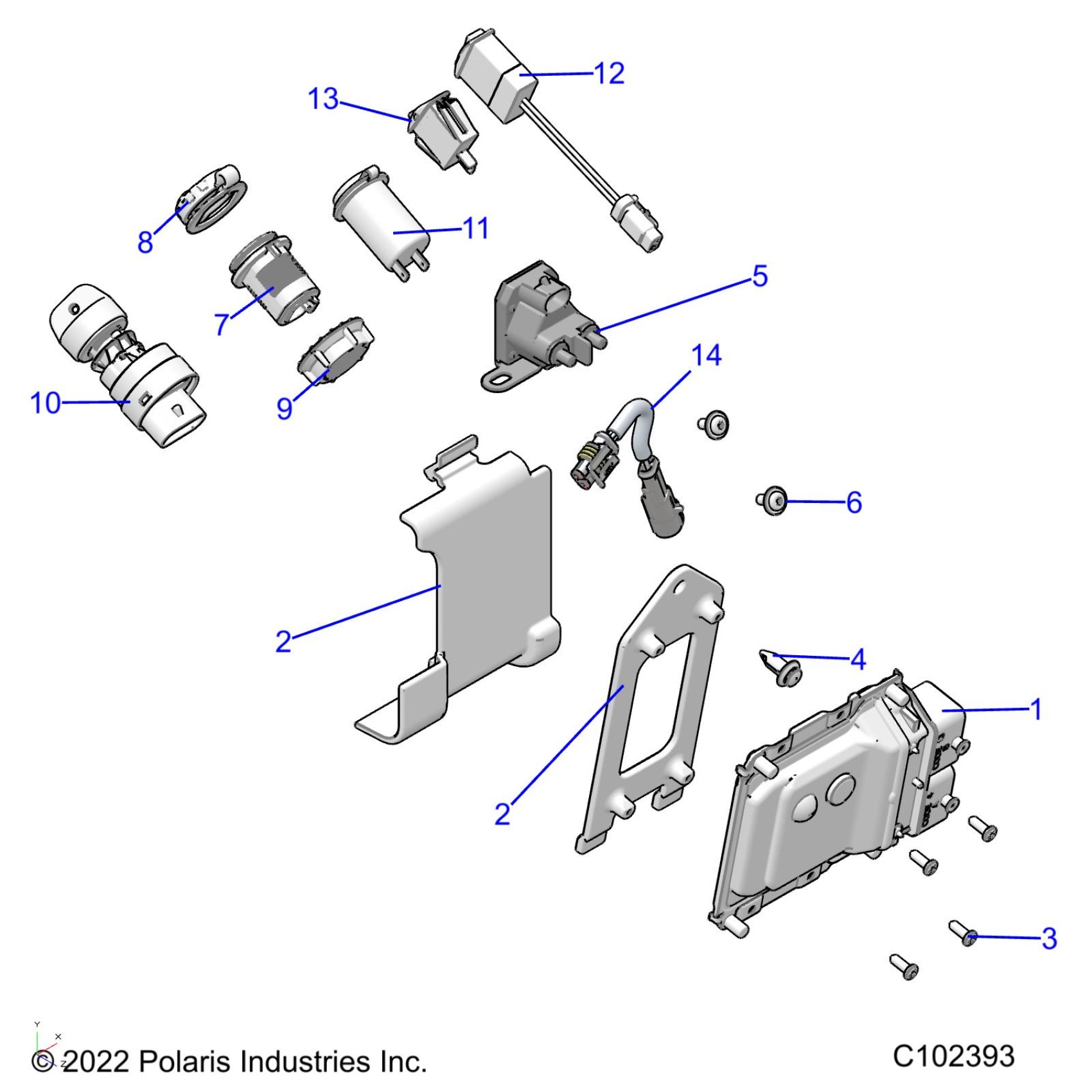 12
13
8
11
7
5
10
9
14
6
2
4
1
2
3
Y
X
Z
© 2022 Polaris Industries Inc.
C102393