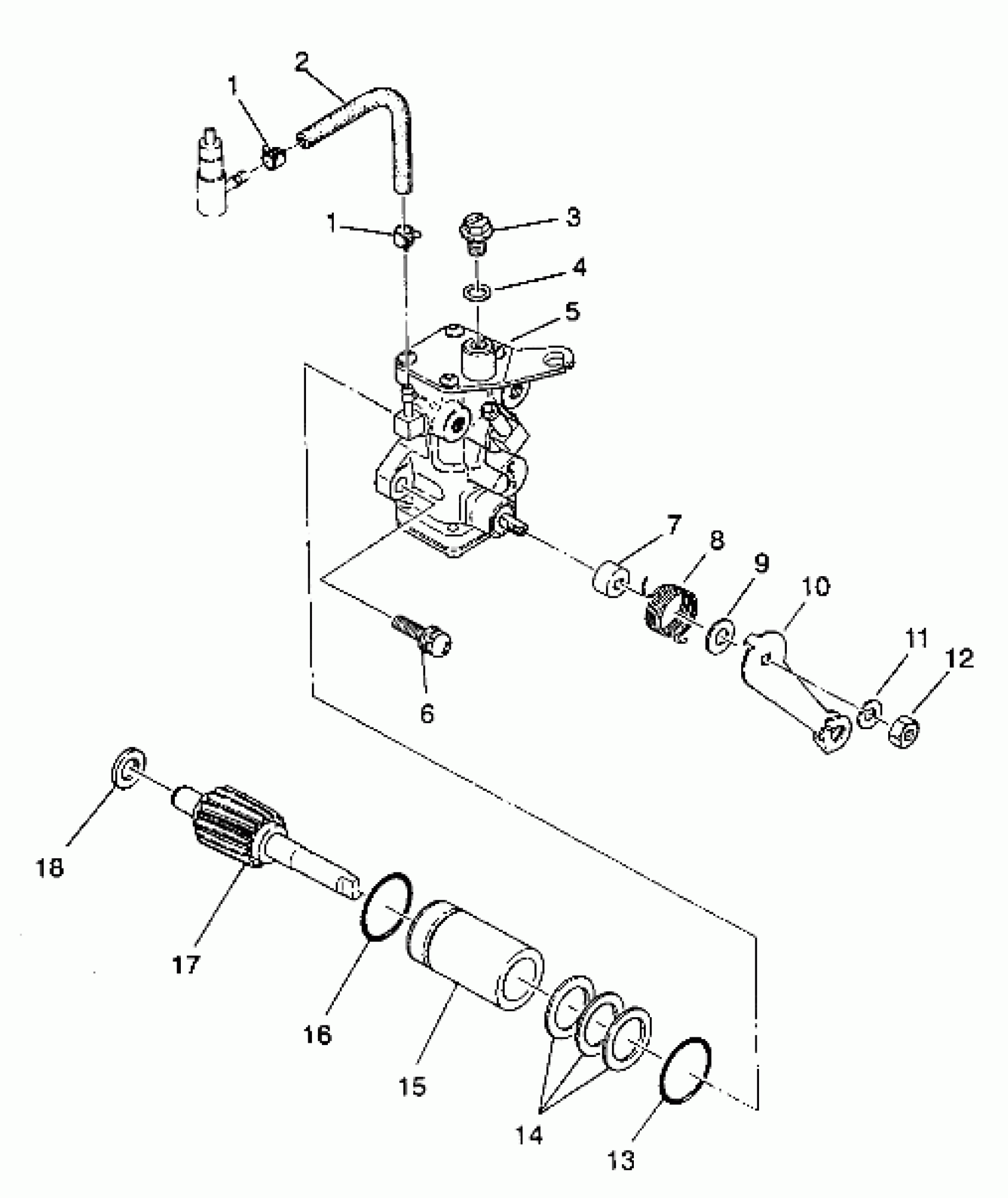 2
1
1
3
4
5
7
8
9
10
11
12
6
18
17
16
15
14
13