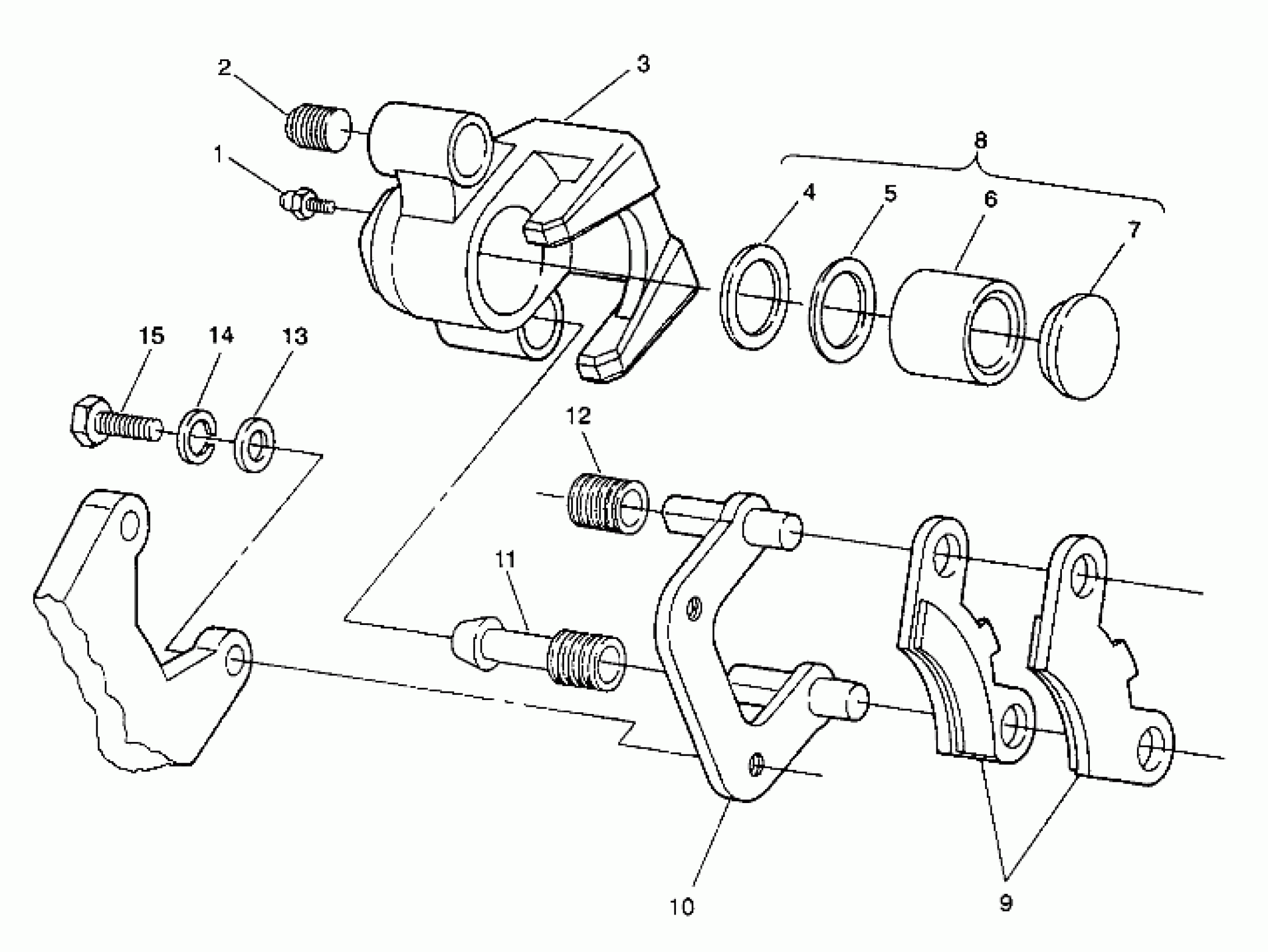 2
3
1
8
4
5
6
7
15
14
13
12
11
10
9