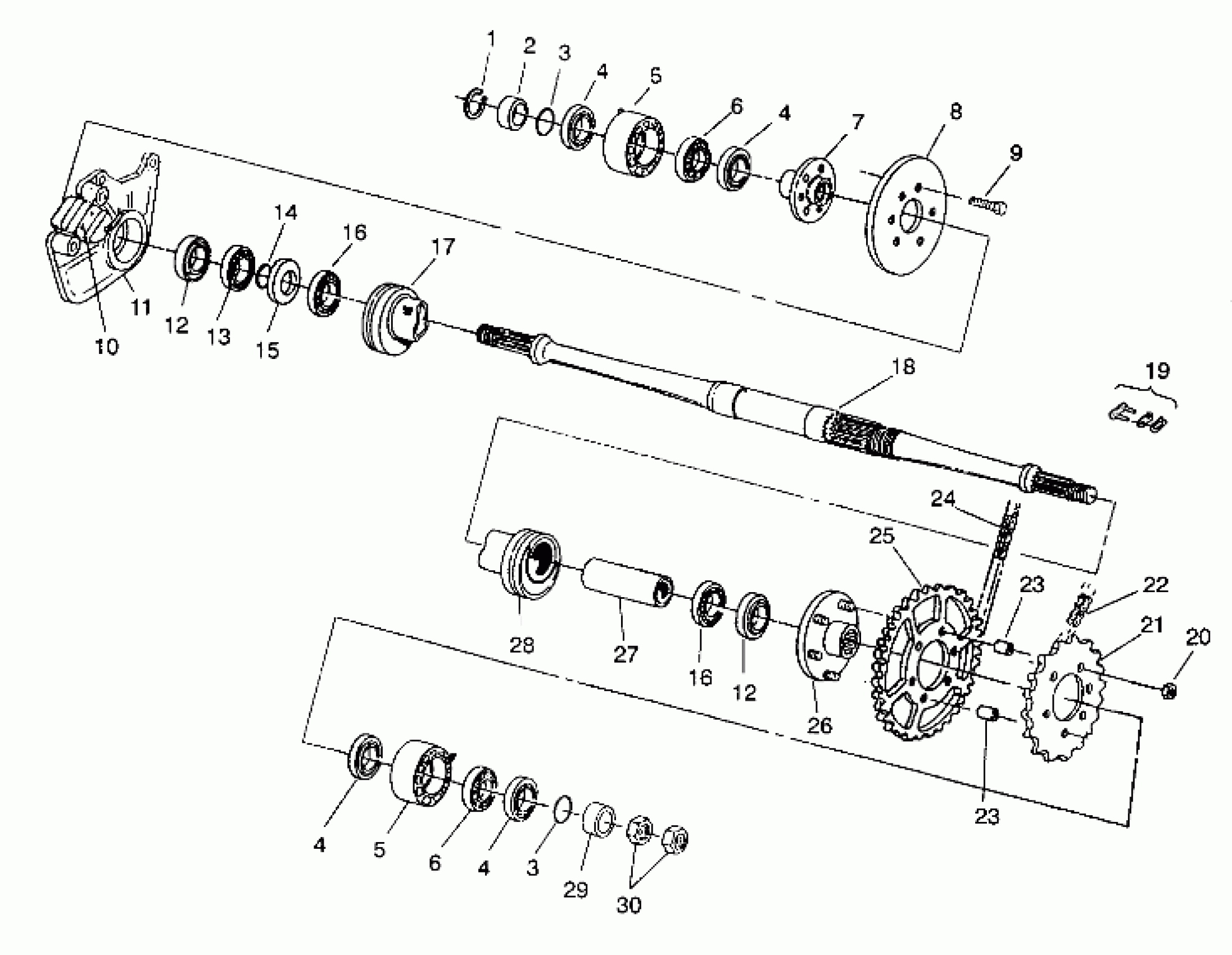 1
2
3
4
5
6
4
7
8
9
14
16
17
11
12
13
15
10
18
19
24
25
23
22
21
20
28
27
16
12
26
23
4
5
6
4
3
29
30