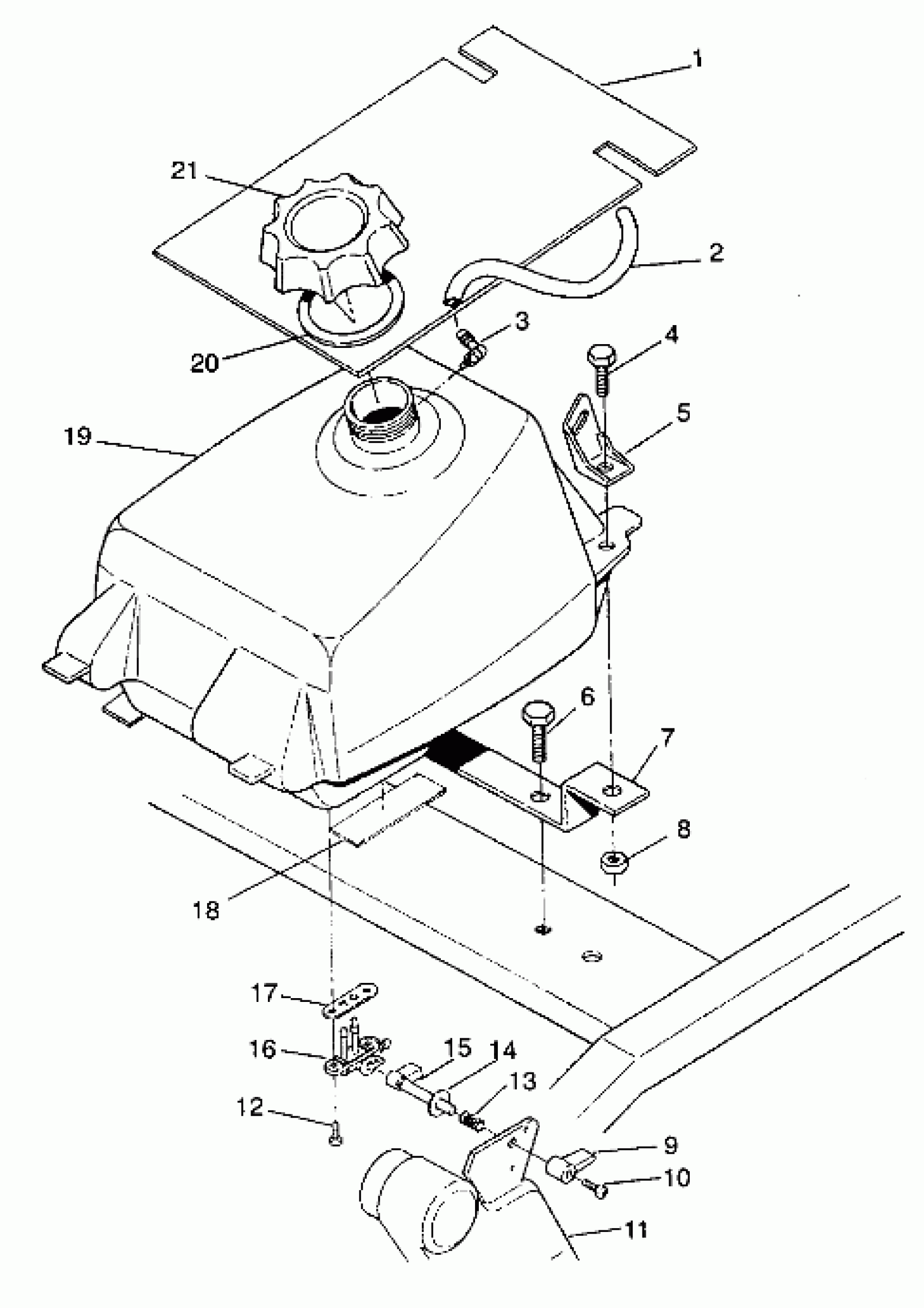 1
21
2
3
20
4
5
19
6
7
8
18
17
16
15
14
13
12
9
10
11