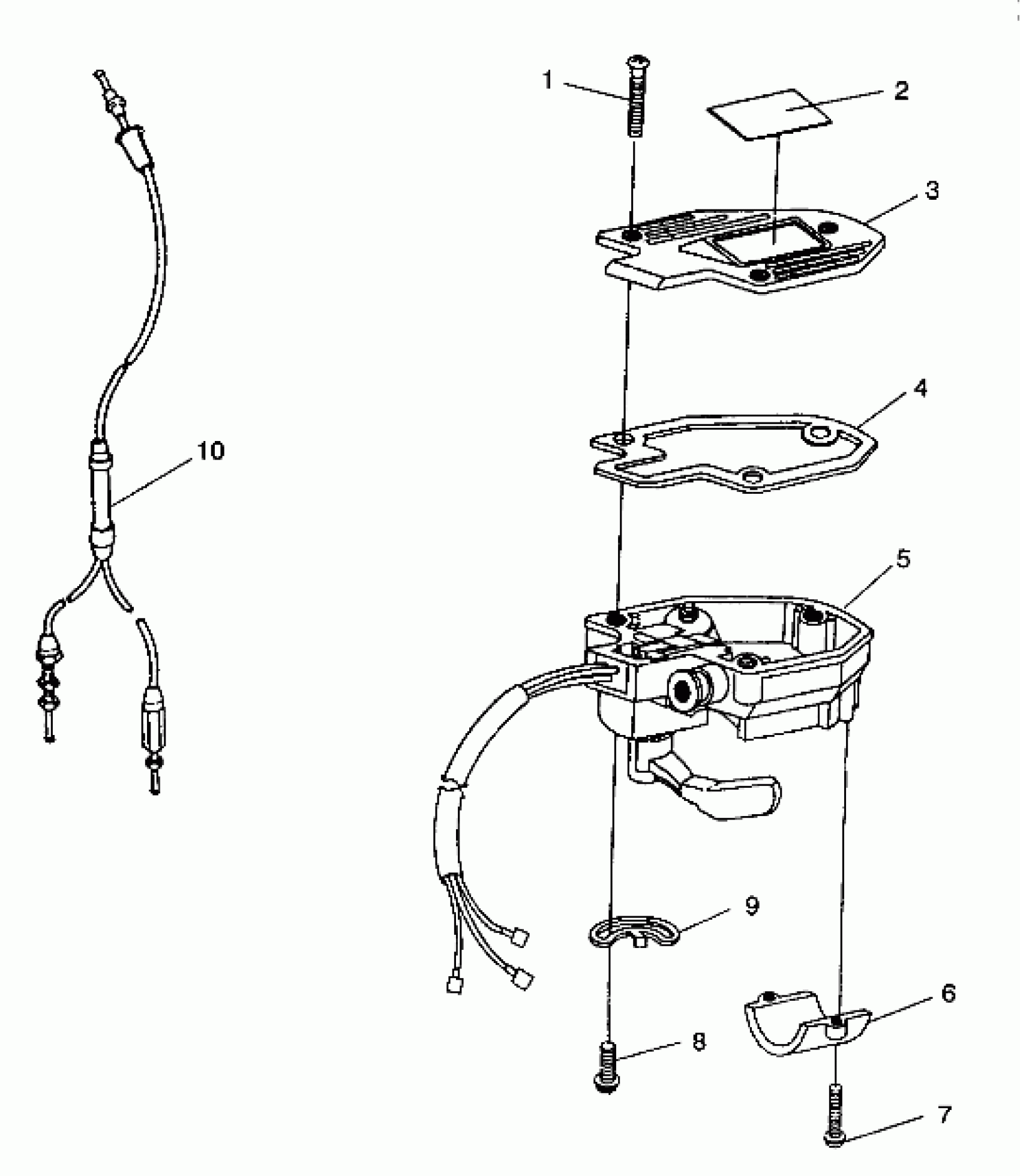 1
2
3
4
10
5
9
6
8
7