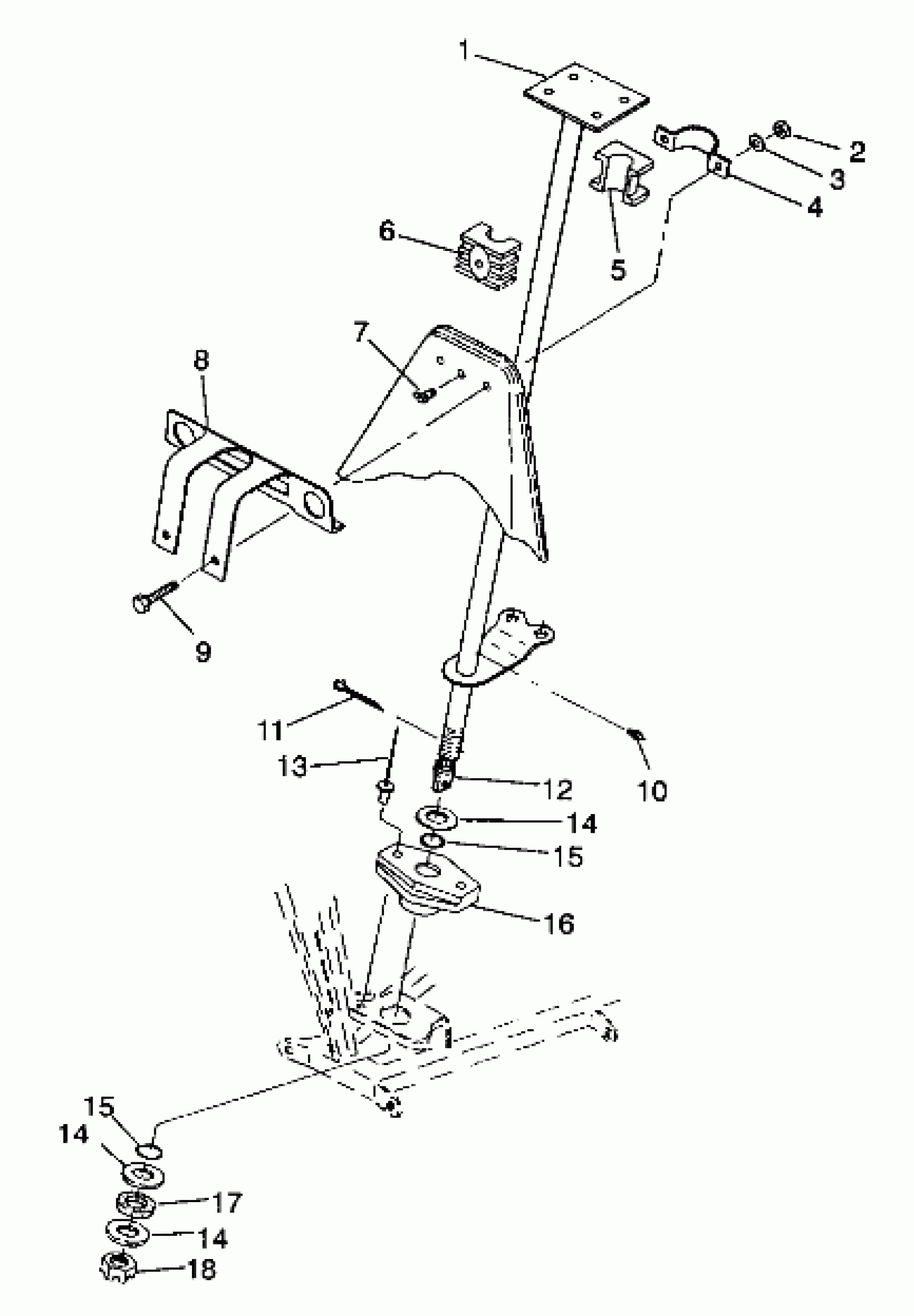 1
2
3
4
5
6
7
8
9
11
13
12
10
14
15
16
15
14
17
14
18