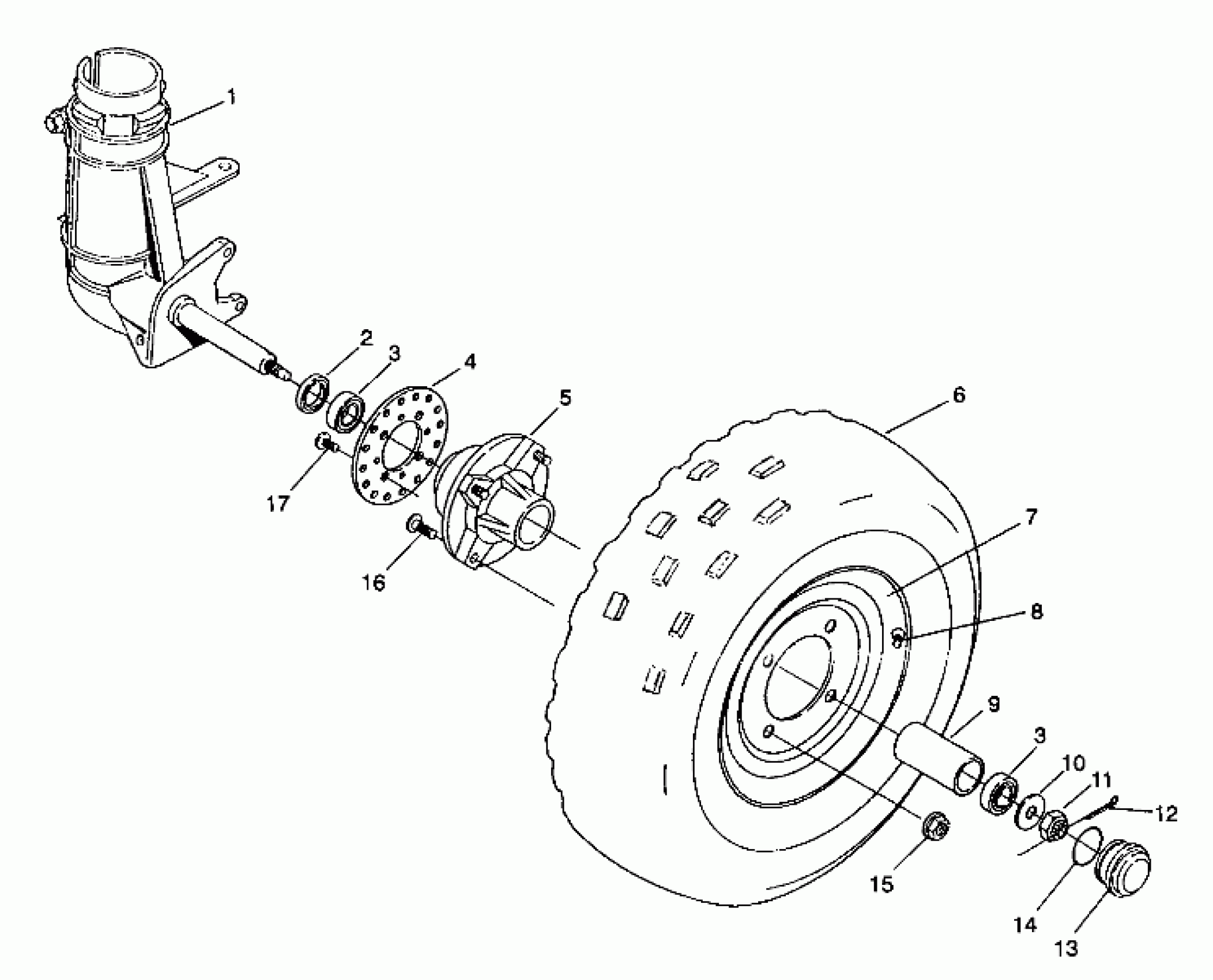 1
2
3
4
5
6
17
16
7
8
9
3
10
11
12
15
14
13