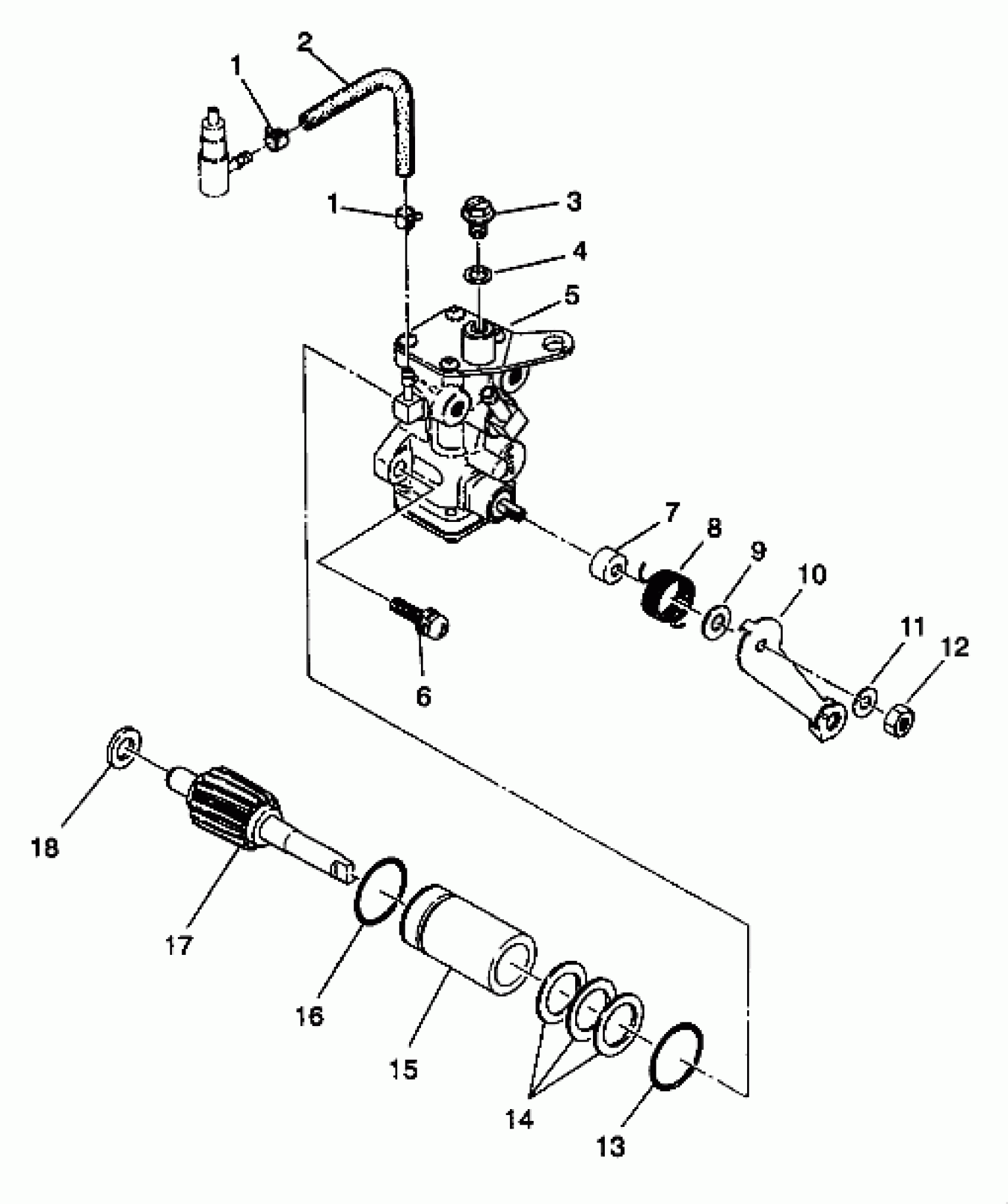 2
1
1
3
4
5
7
8
9
10
11
12
6
18
17
16
15
14
13