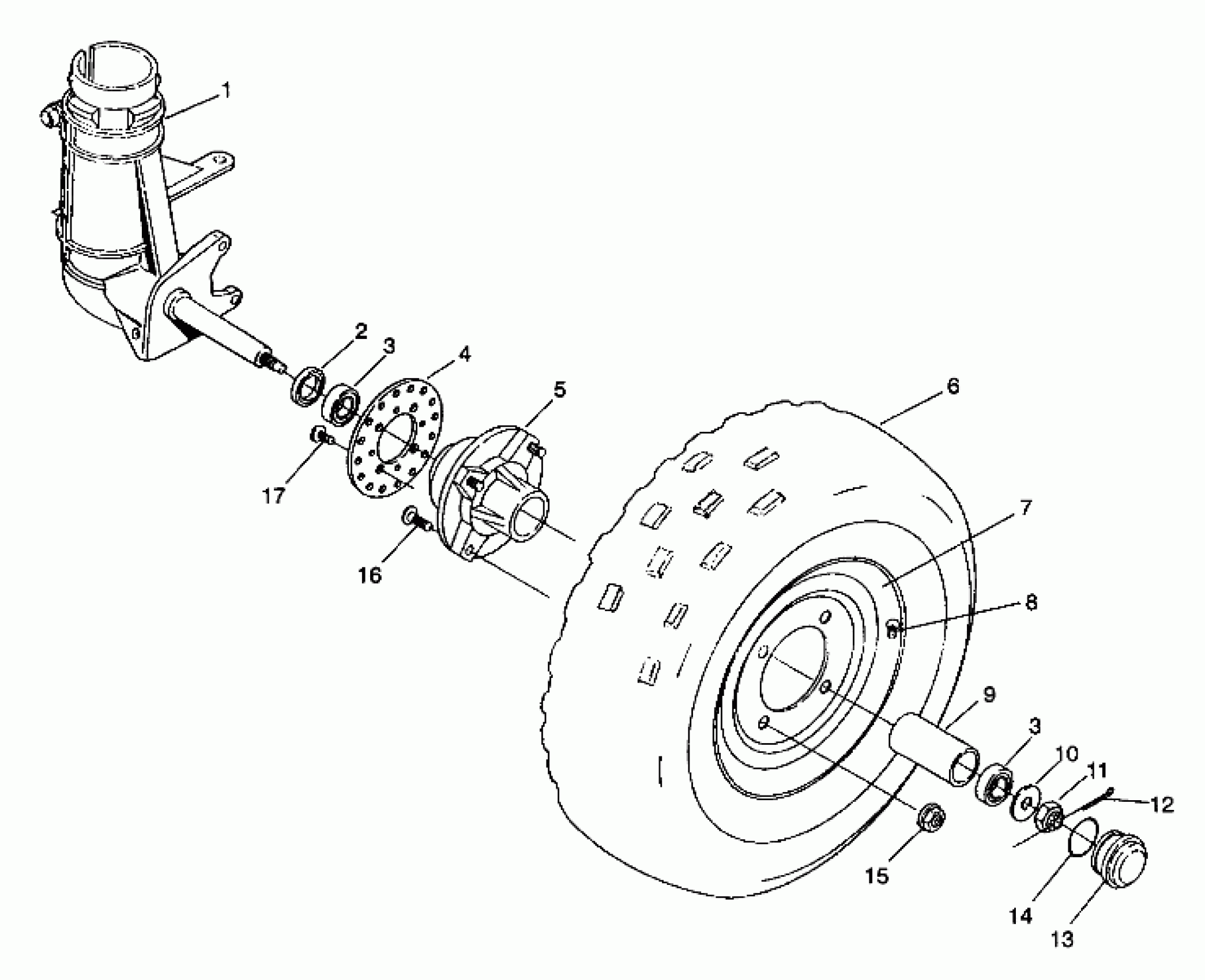 1
2
3
4
5
6
17
16
7
8
9
3
10
11
12
15
14
13