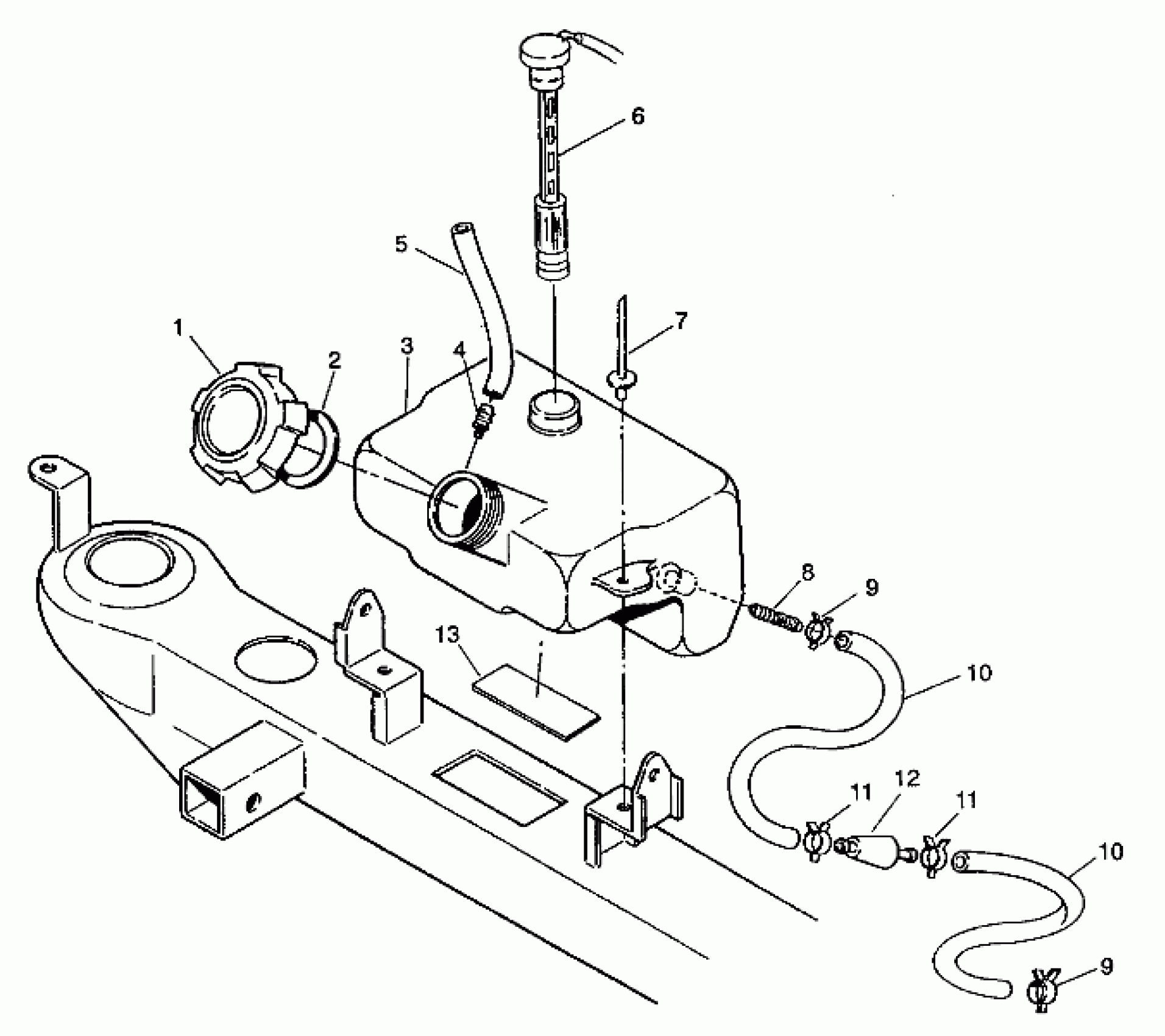 6
5
7
1
2
3
4
8
9
13
10
11
12
11
10
9