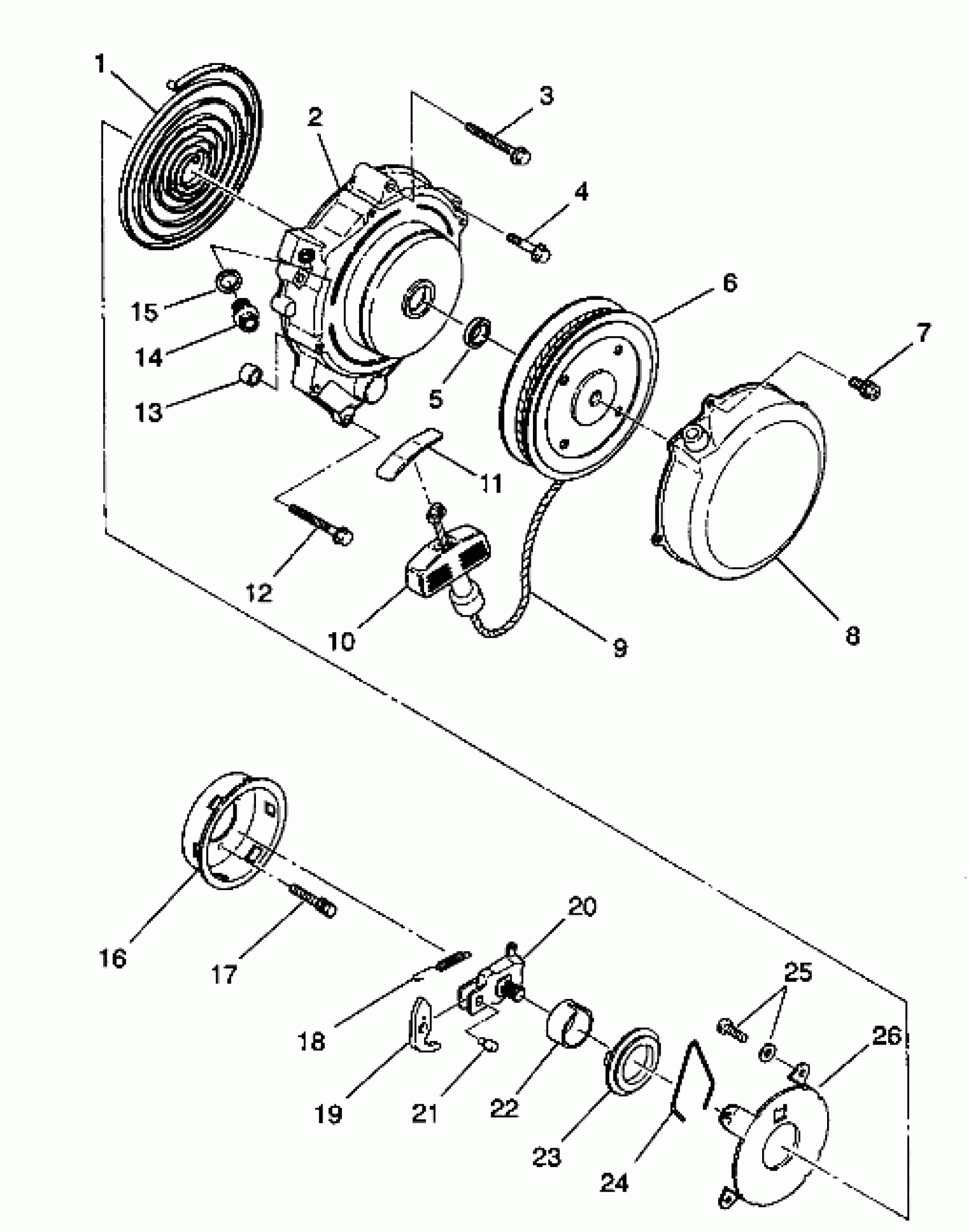 1
2
3
4
15
14
13
5
6
7
11
12
10
9
8
16
17
20
18
19
21
22
23
24
25
26