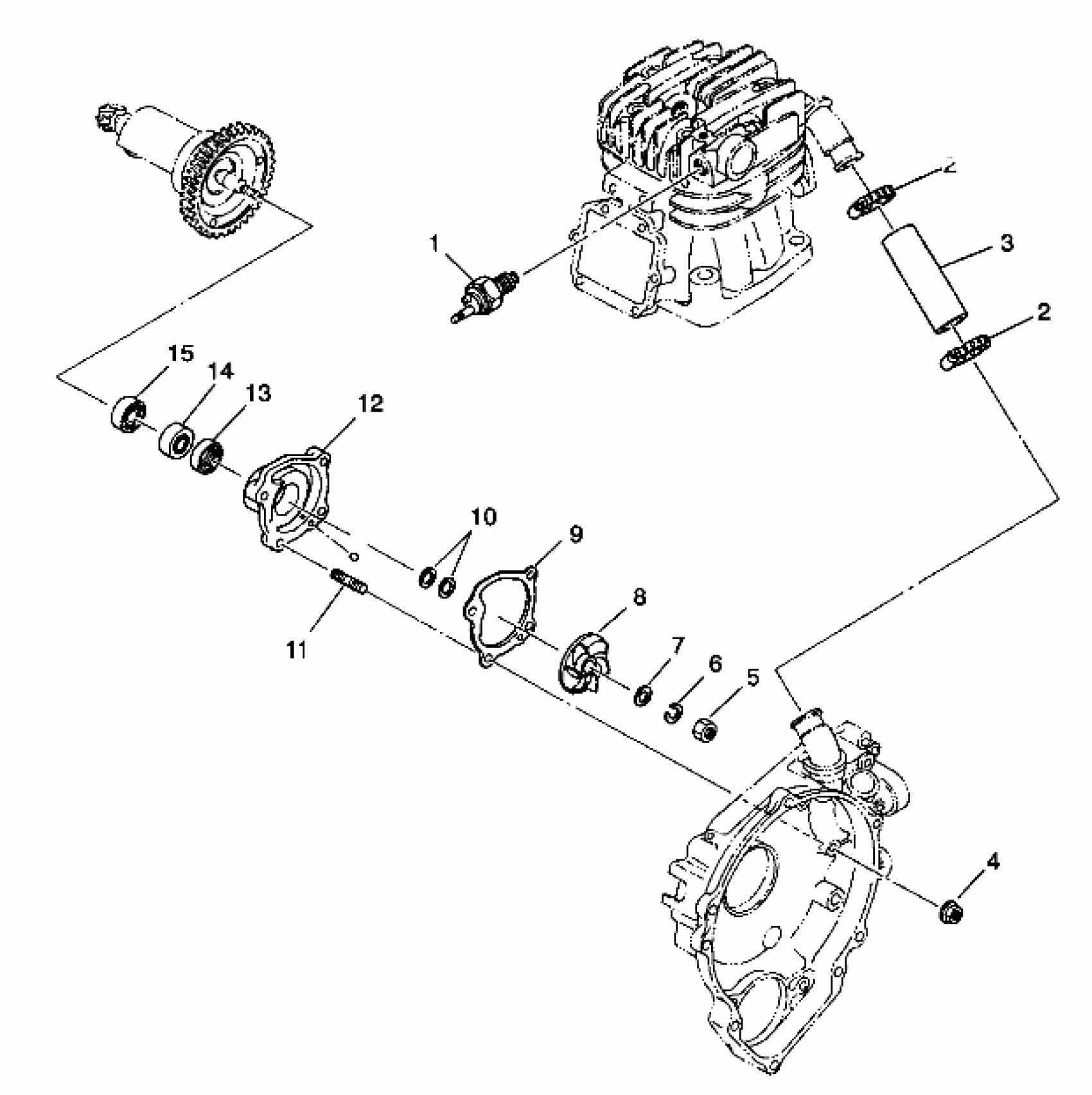 2
3
1
2
15
14
13
12
10
9
8
11
7
6
5
4