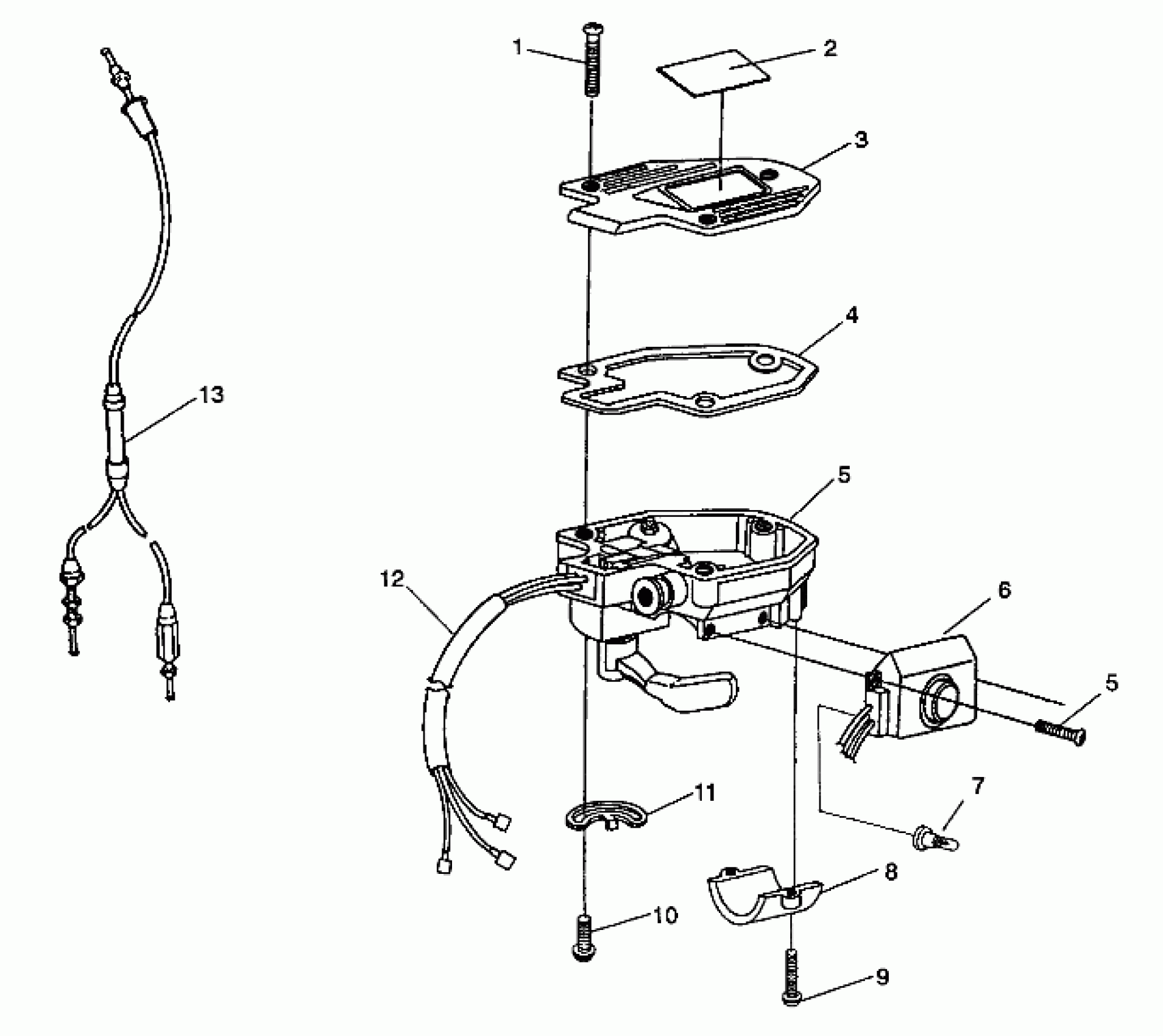 1
2
3
4
13
5
12
6
5
11
7
8
10
9