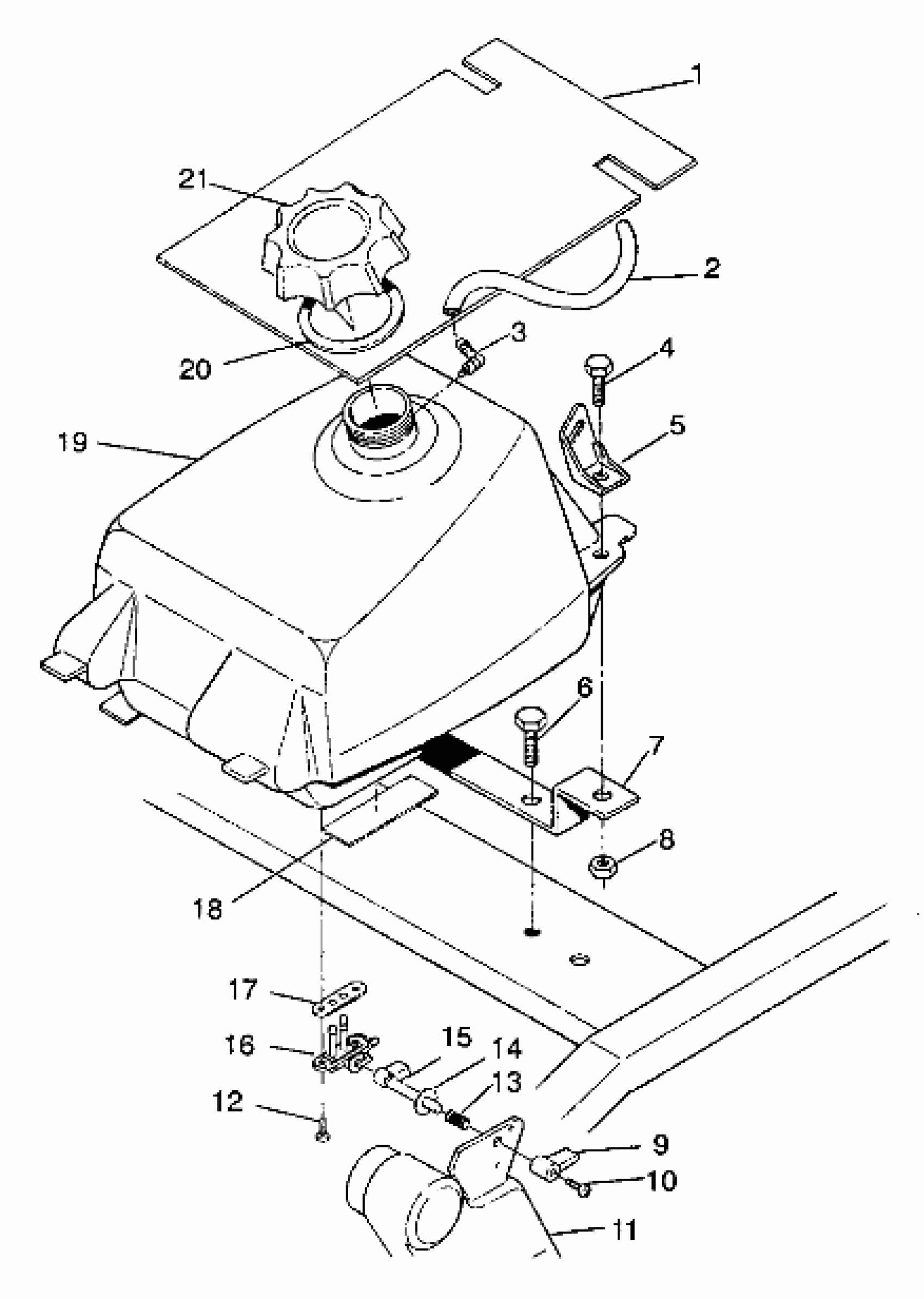 1
21
2
3
20
4
5
19
6
7
8
18
17
16
15
14
13
12
9
10
11