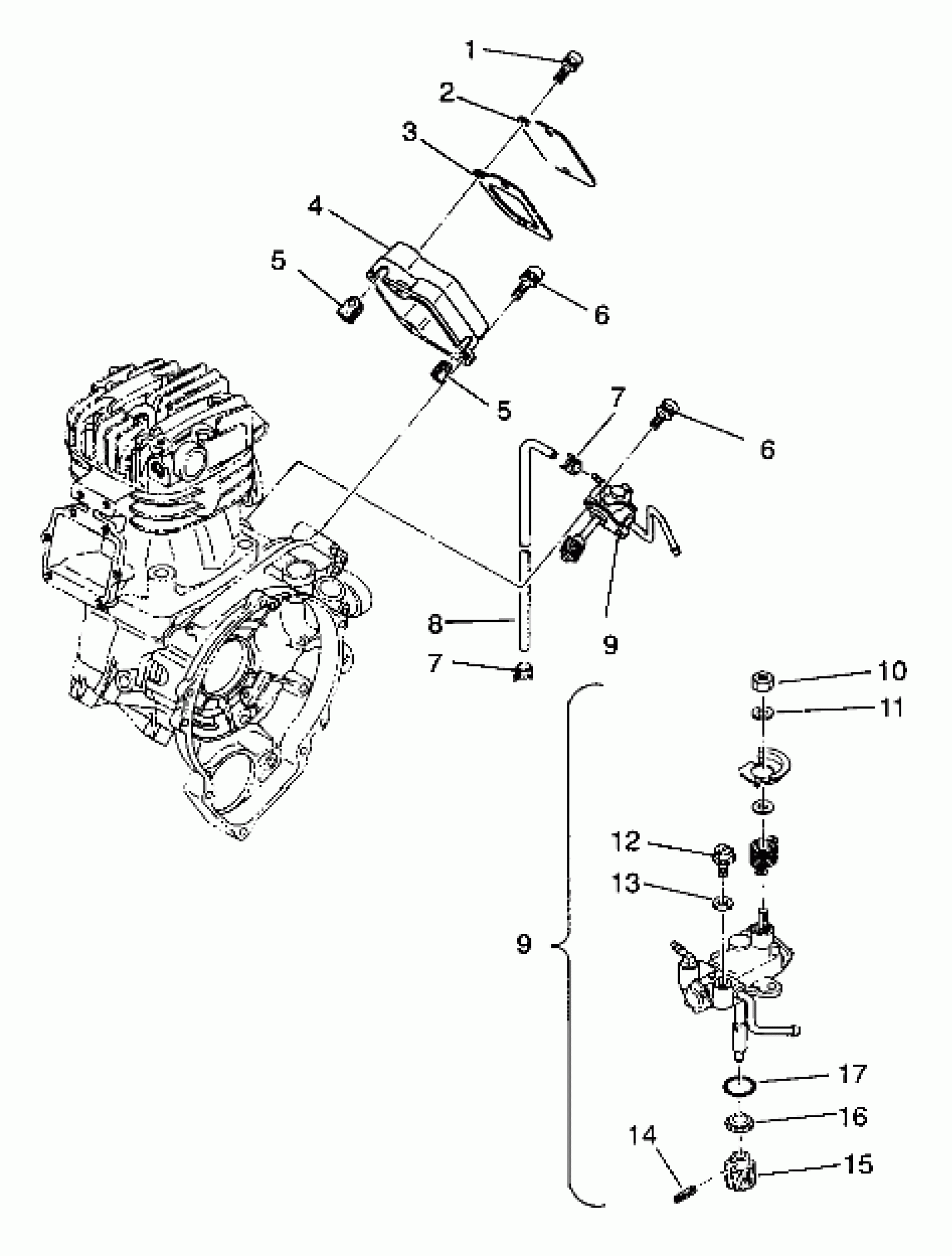 1
2
3
4
5
6
5
7
6
8
9
7
10
11
12
13
9
17
16
14
15