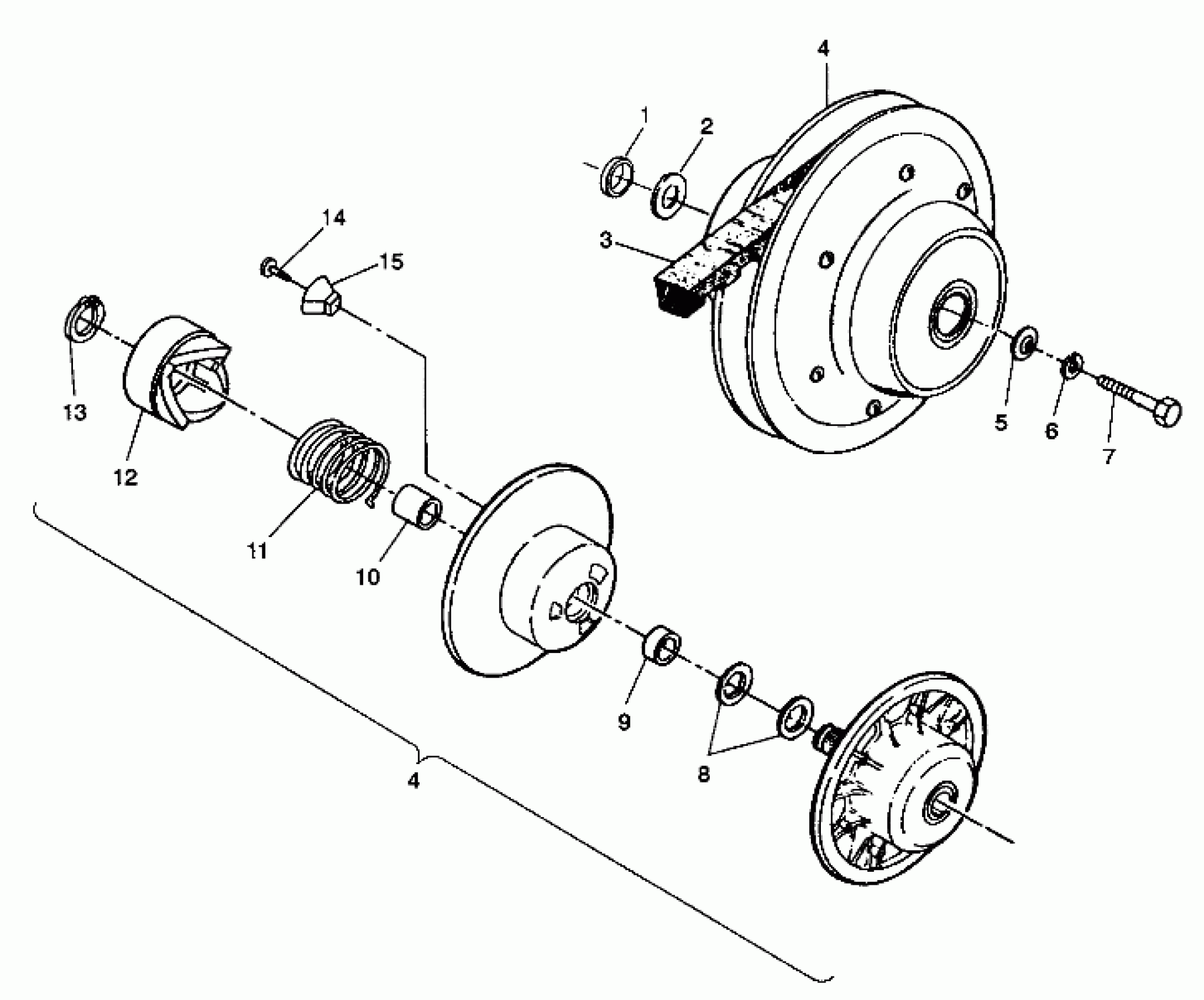 4
1
2
3
14
15
13
12
11
10
5
6
7
9
8
4