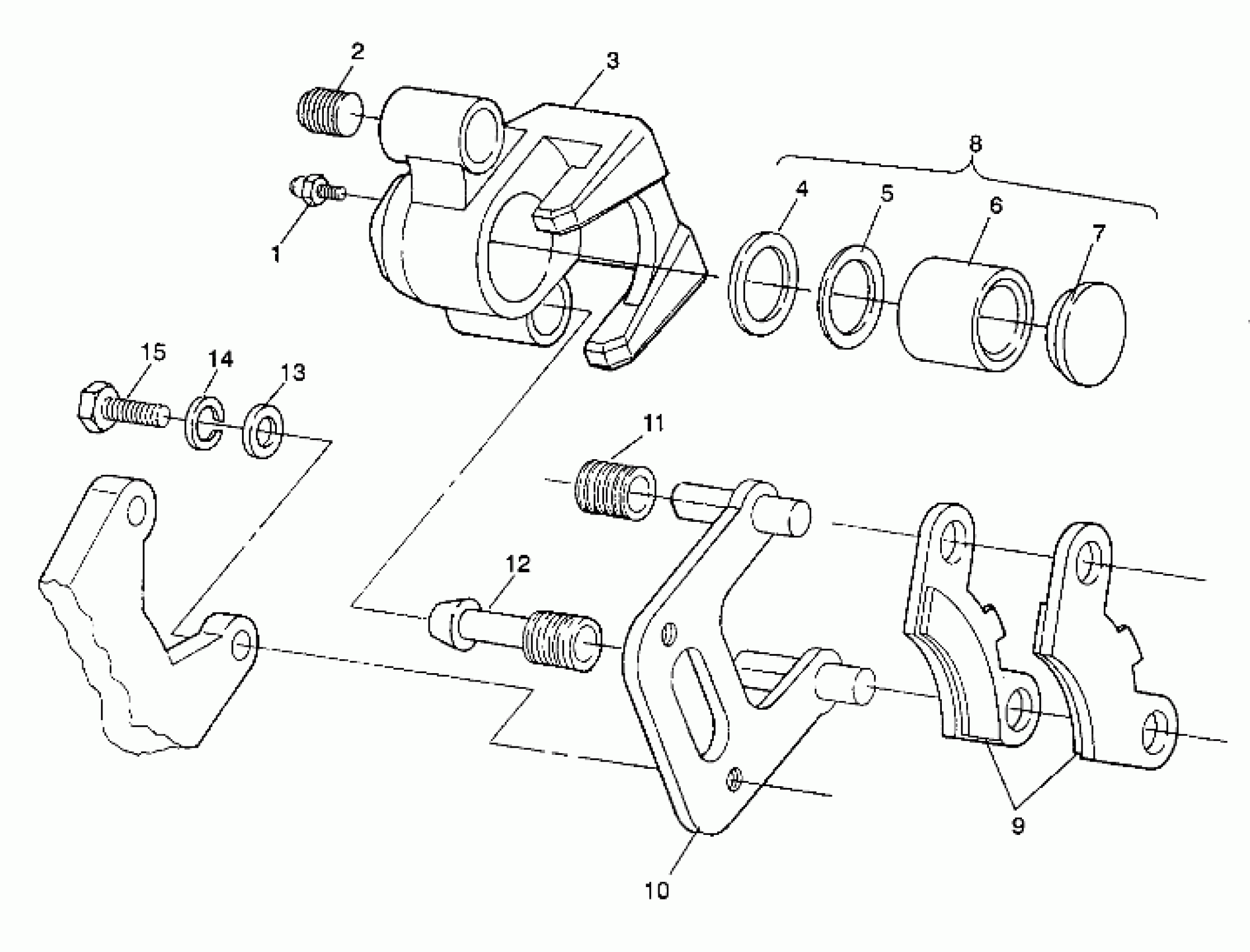 2
3
8
1
4
5
6
7
15
14
13
11
12
9
10