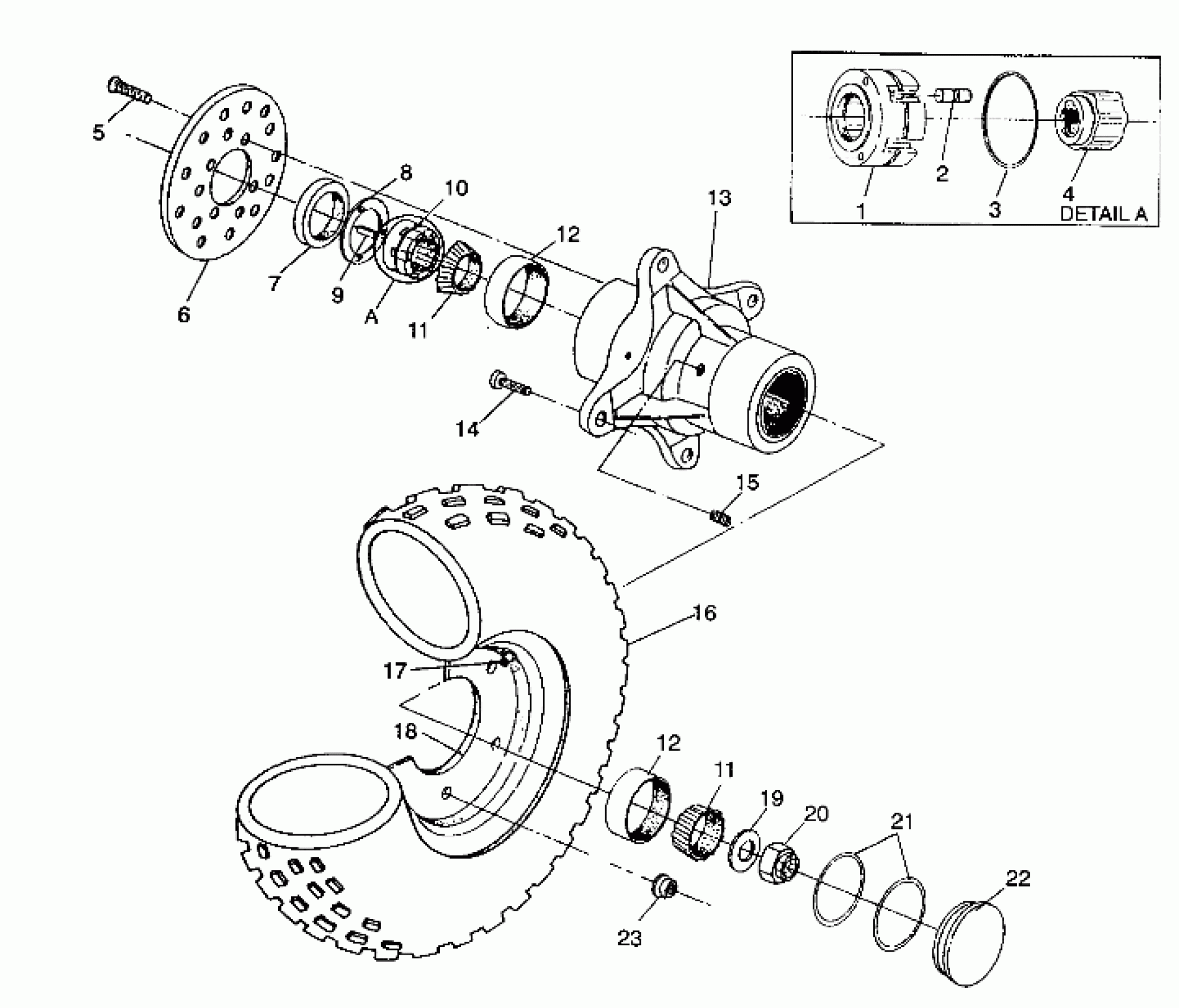 1
2
3
4
DETAIL A

5
6
7
8
9
10
A
11
12
13
14
15
16
17
18
12
11
19
20
21
22
23