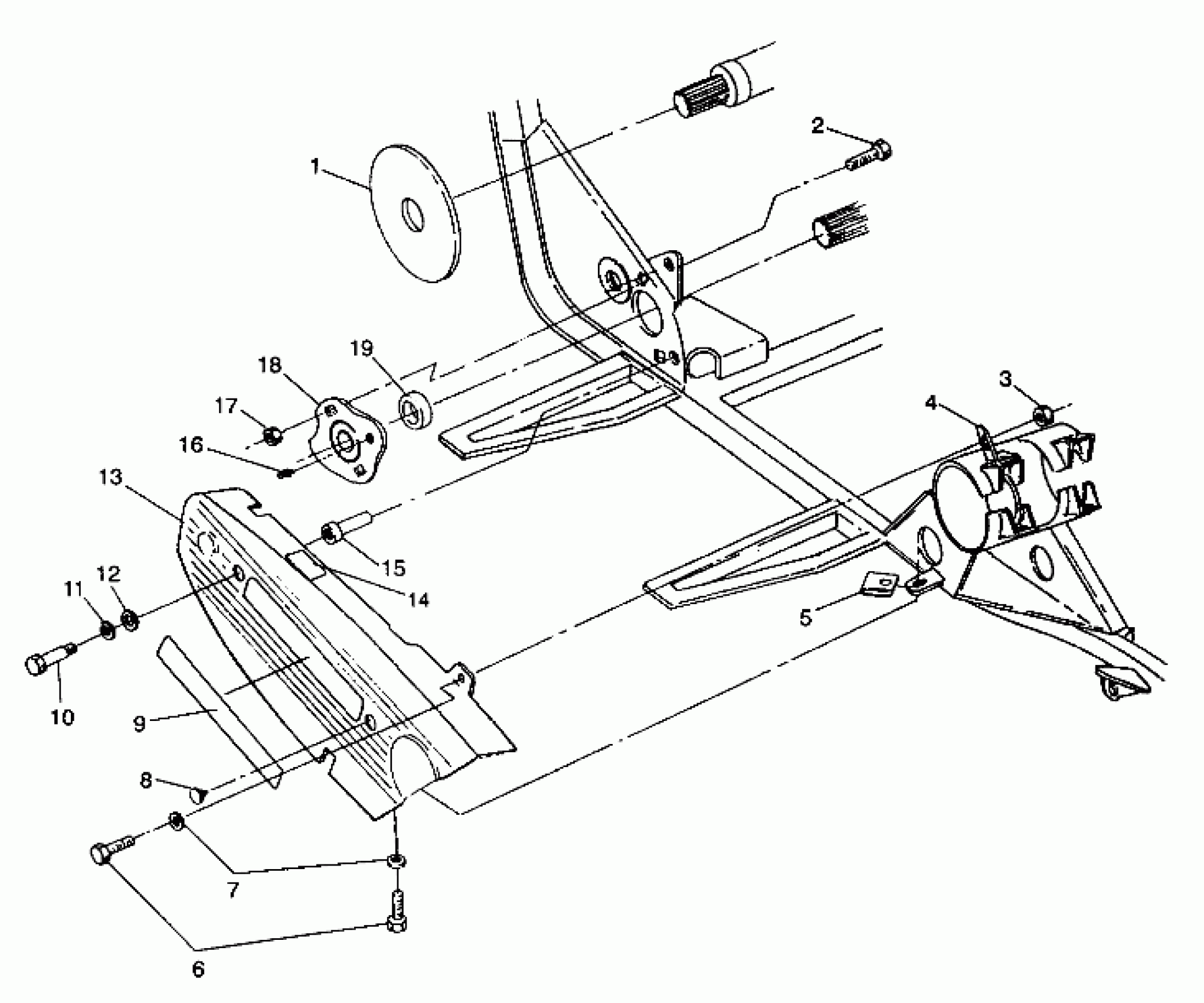 1
2
19
18
17
16
3
4
13
15
14
12
11
5
10
9
8
7
6