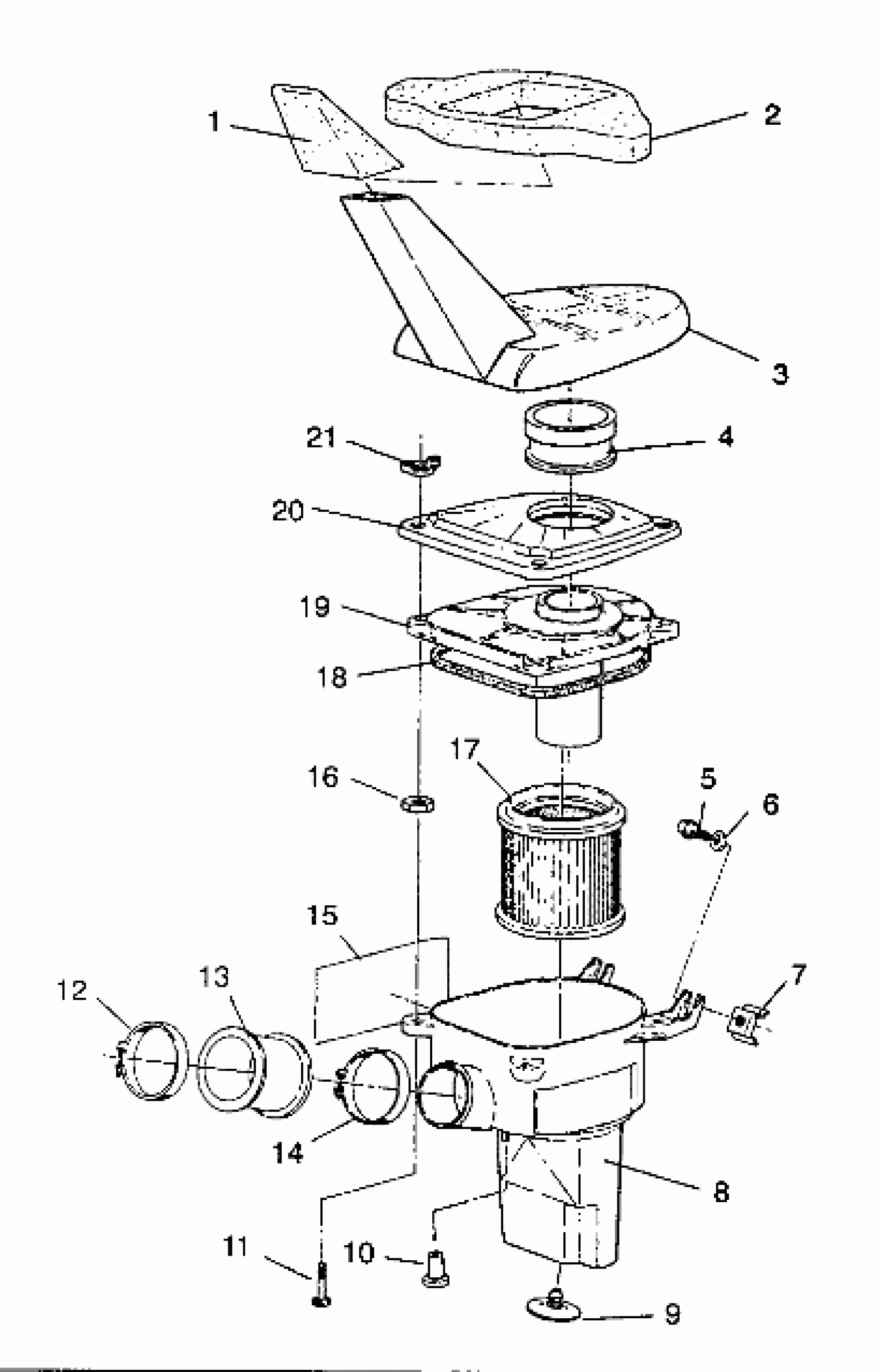 1
2
3
21
4
20
19
18
17
16
5
6
15
12
13
7
14
8
11
10
9