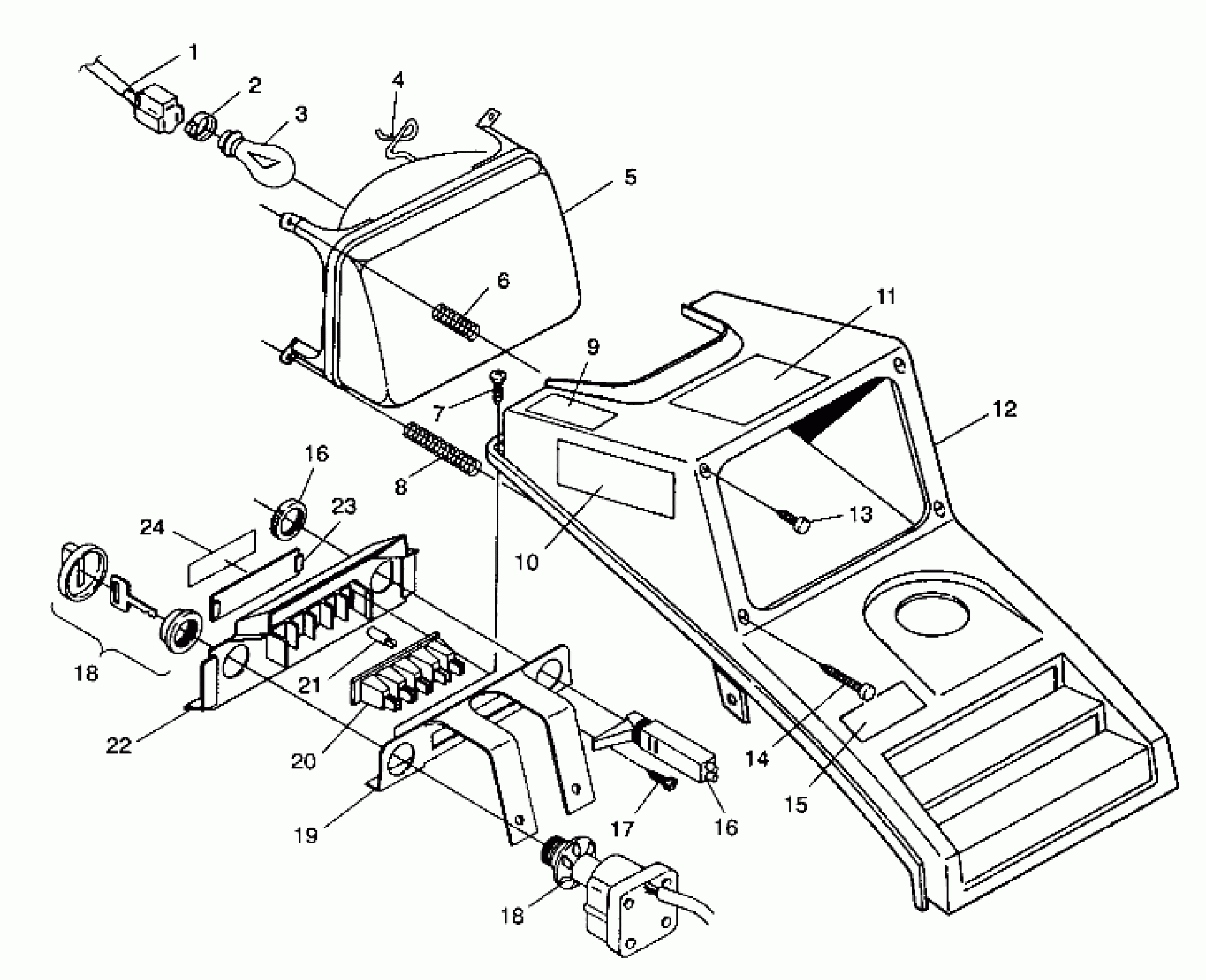 1
2
3
4
5
6
7
8
9
10
11
12
13
14
15
16
16
17
18
18
19
20
21
22
23
24