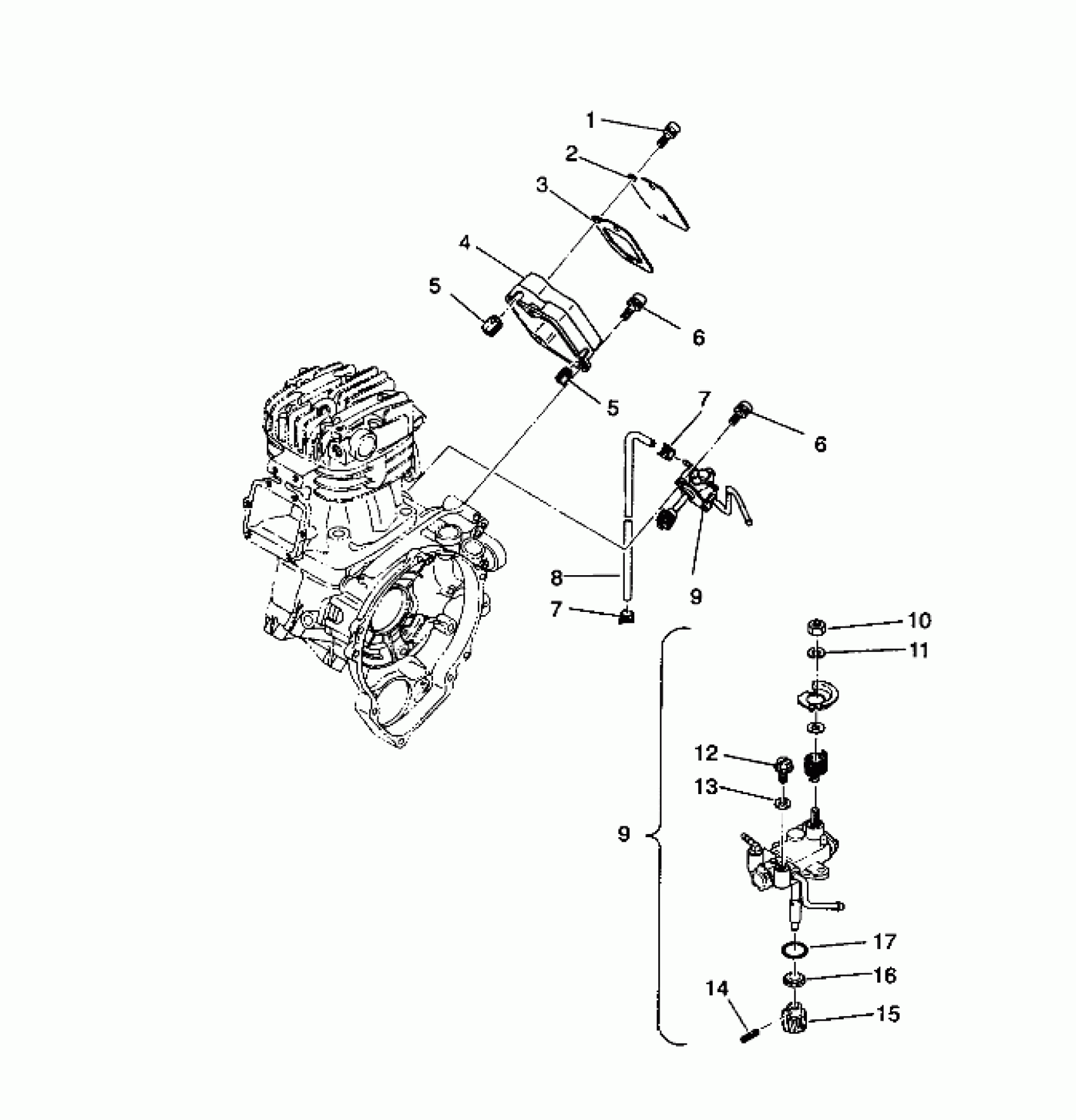 1
2
3
4
5
6
5
7
6
8
9
7
10
11
12
13
9
17
16
14
15