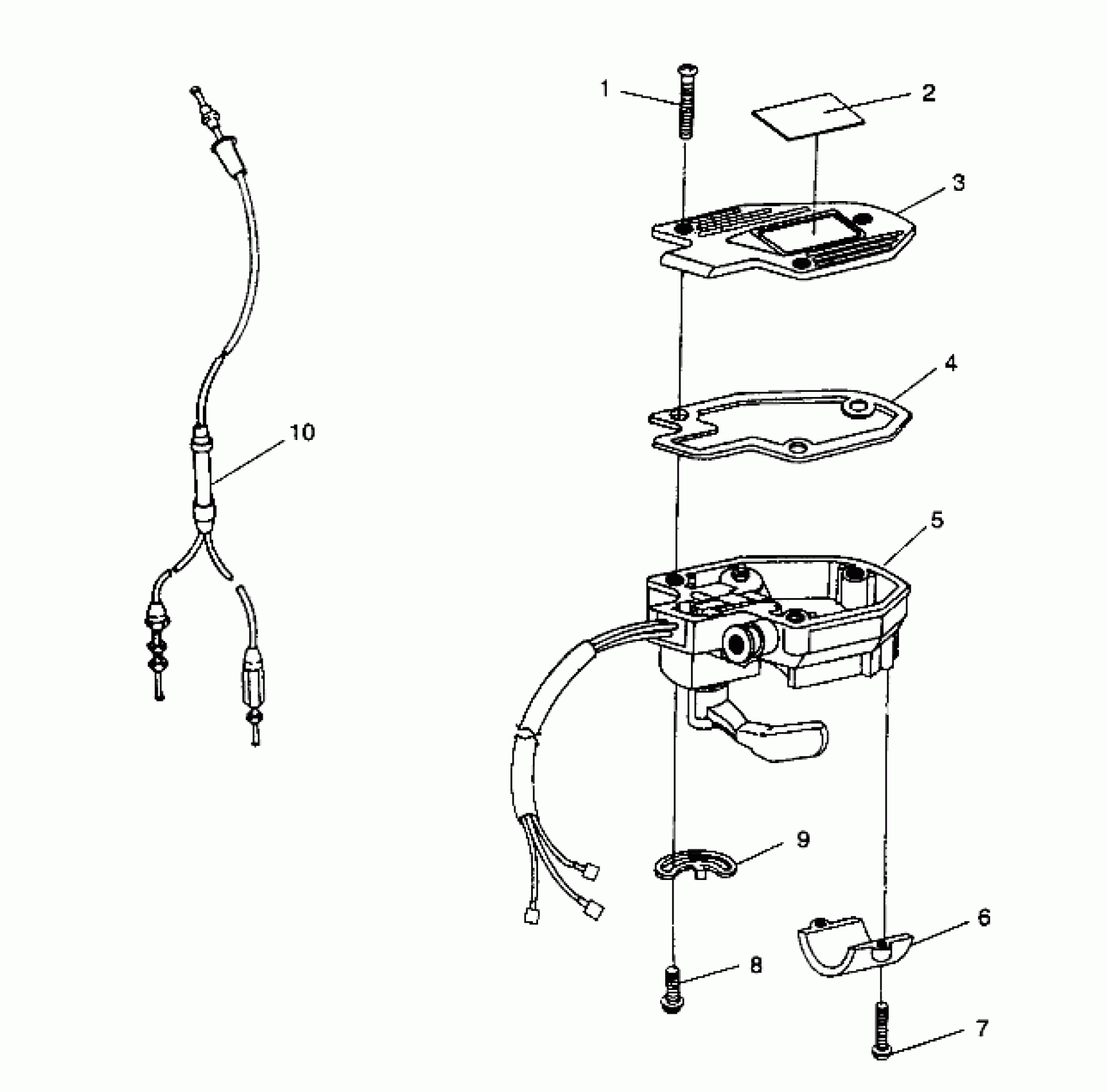 1
2
3
4
10
5
9
6
8
7