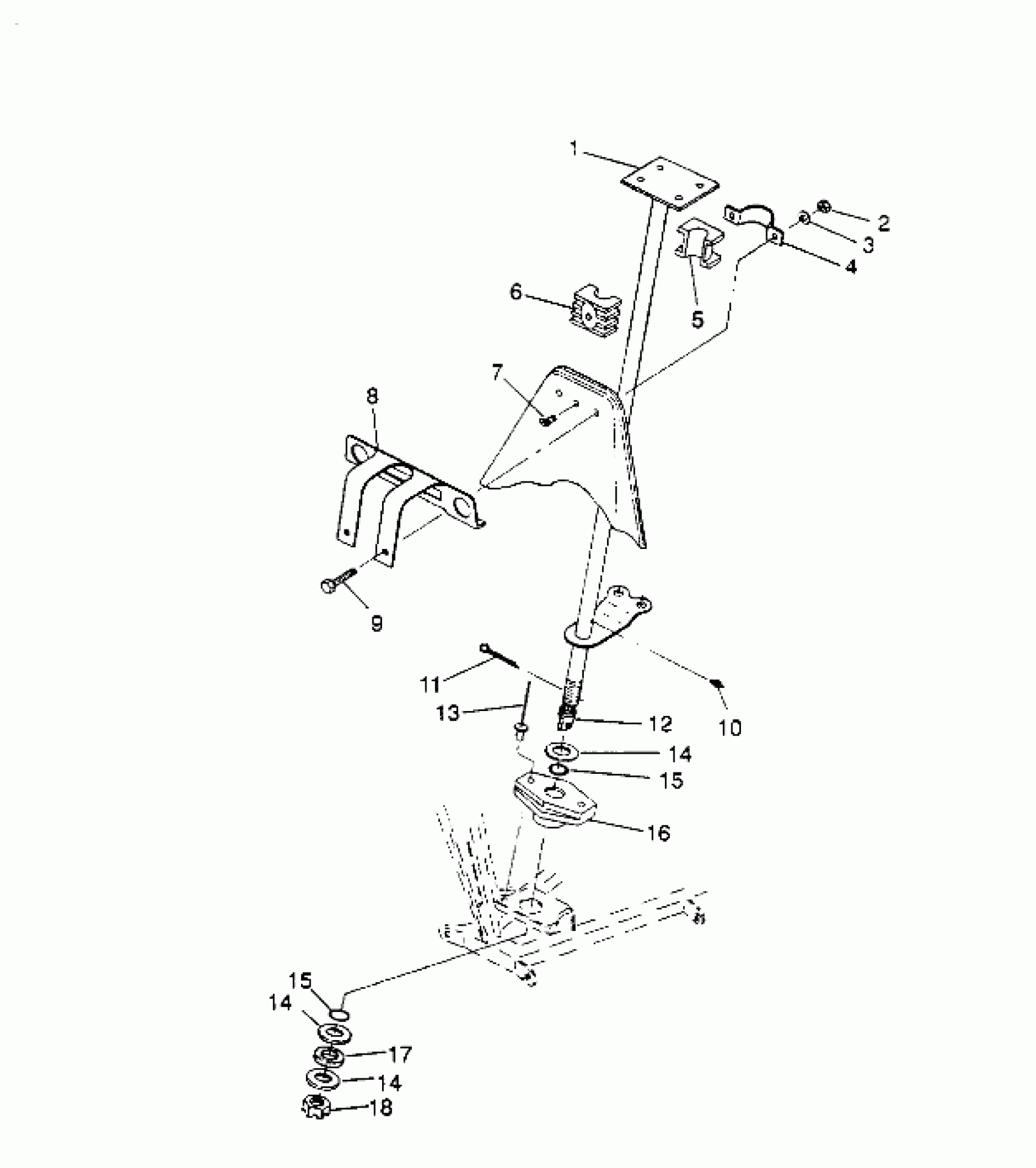 1
2
3
4
5
6
7
8
9
10
11
12
13
14
15
16
15
14
17
14
18