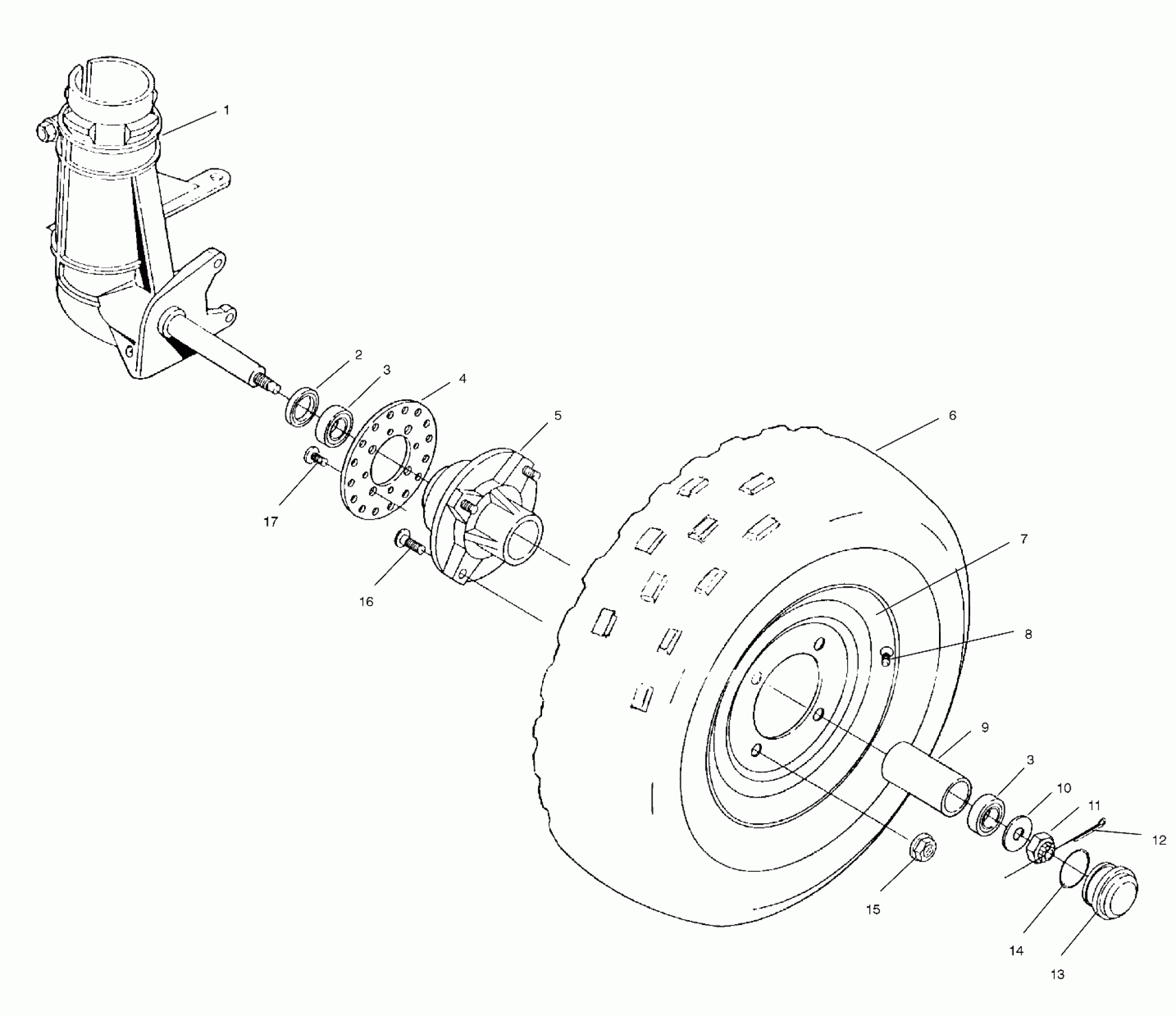 1
2
3
4
5
6
17
16
7
8
9
3
10
11
12
15
14
13