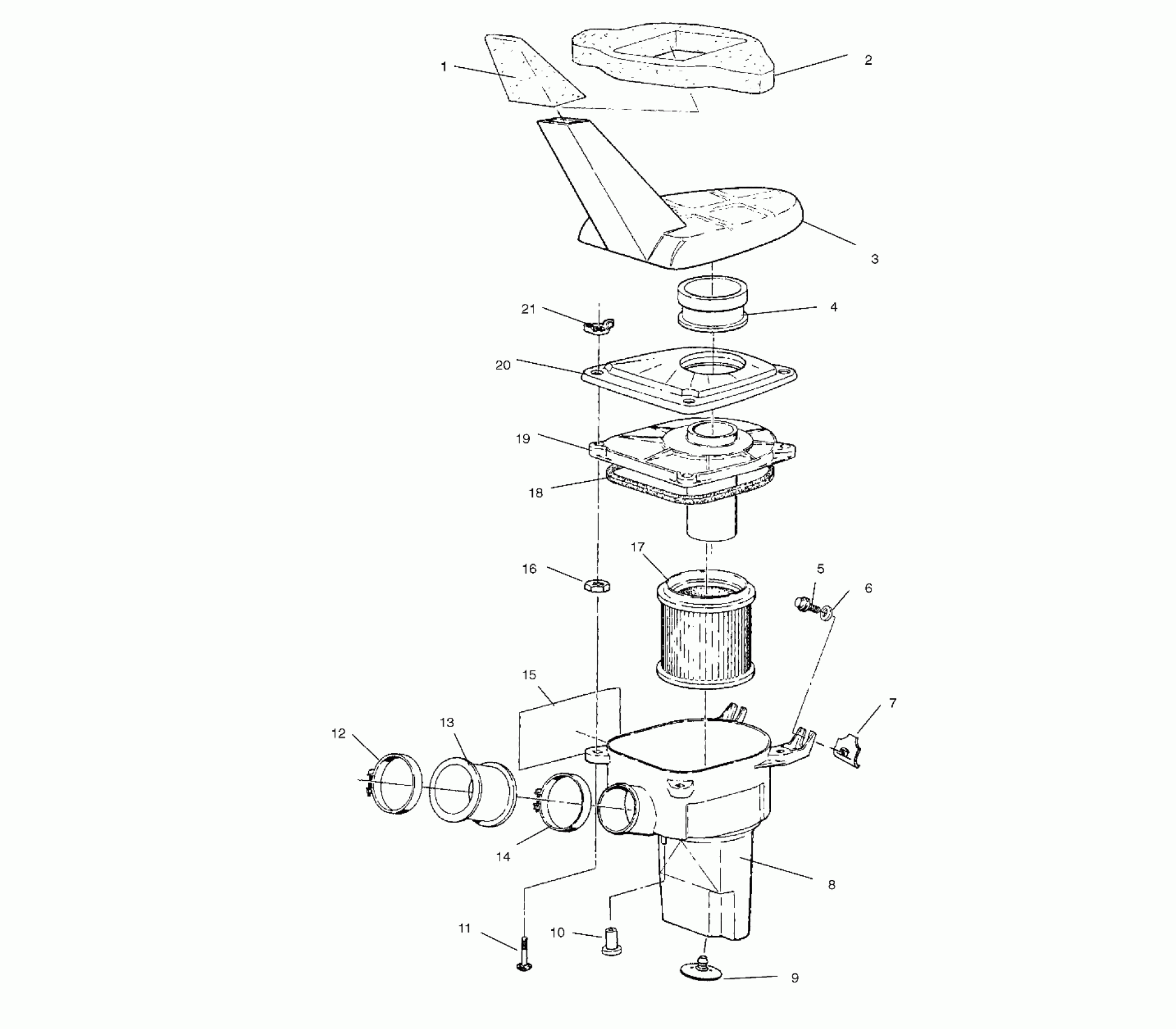 1
2
3
21
4
20
19
18
17
16
5
6
15
7
12
13
14
8
11
10
9