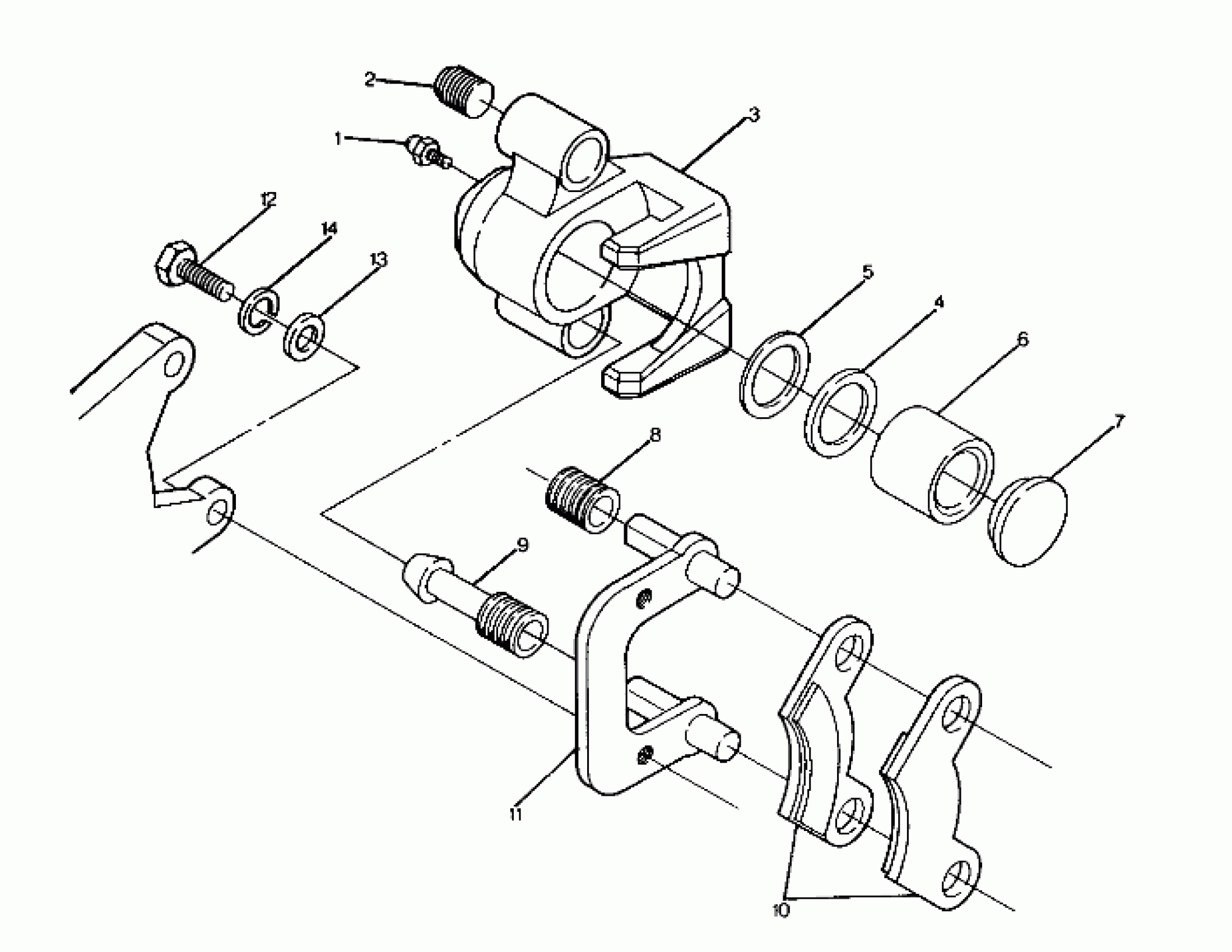 2
3
1
12
14
13
5
4
6
7
8
9
11
10