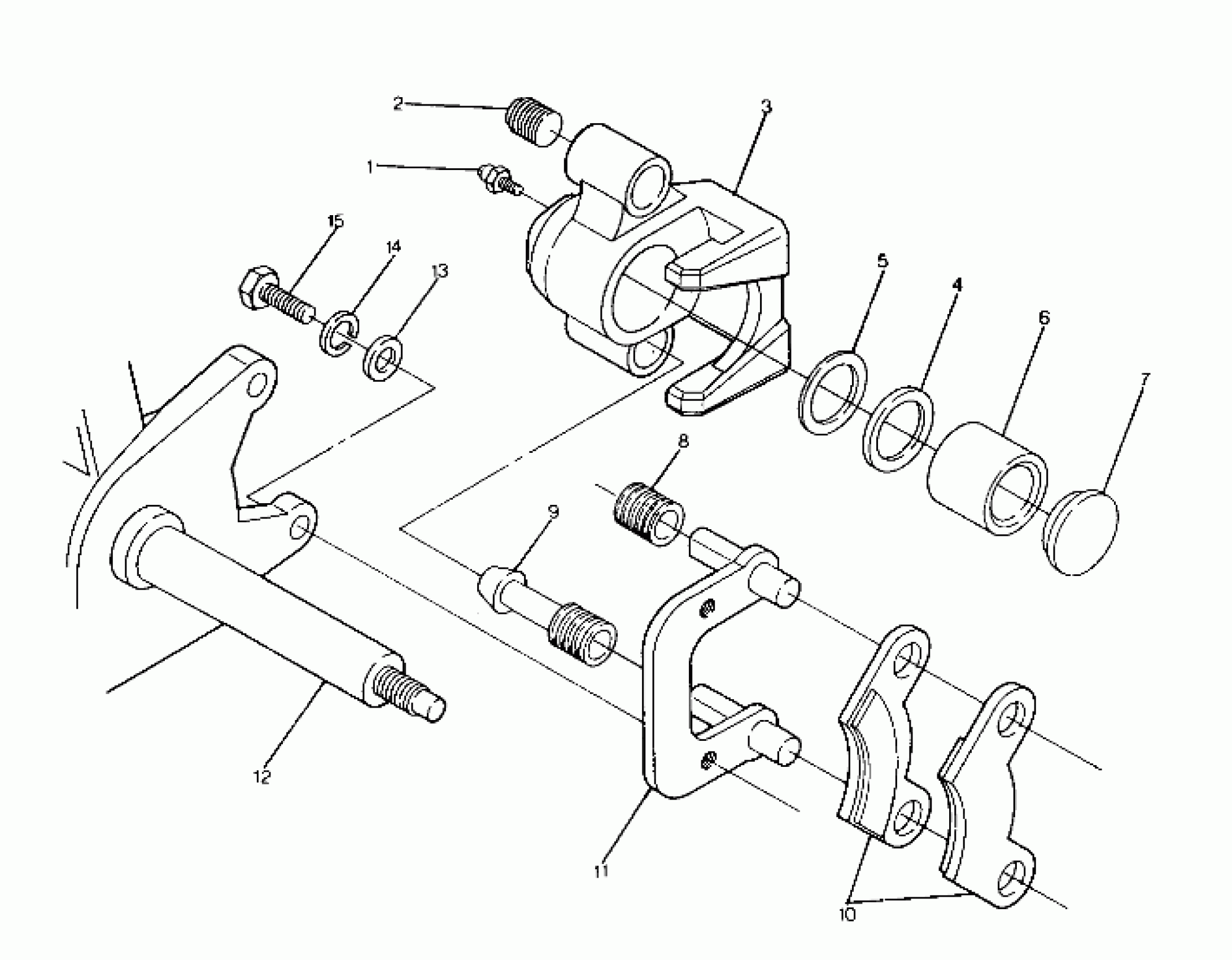 2
3
1
15
14
13
5
4
6
7
8
9
12
11
10