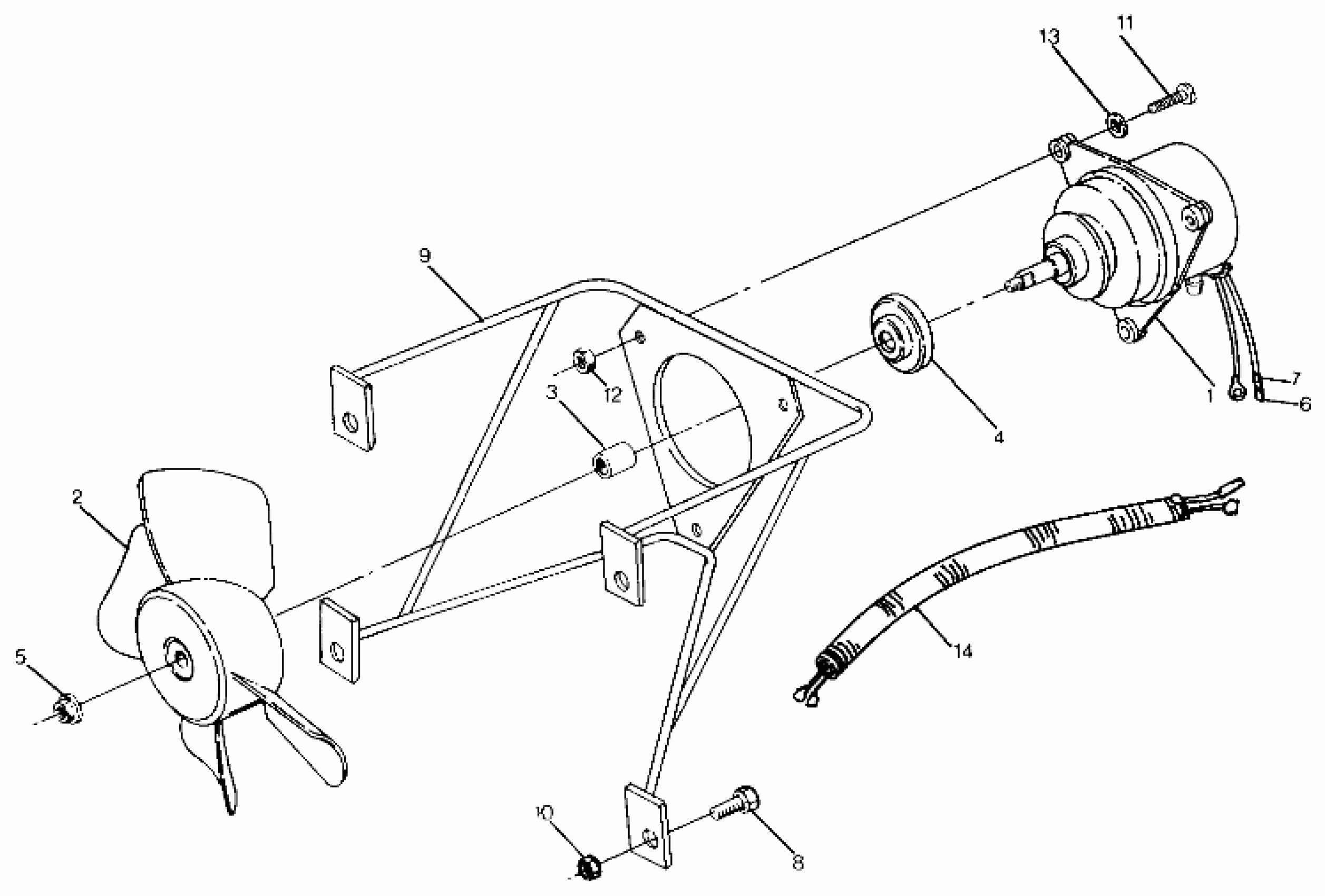 13
11
9
12
3
4
1
7
6
2
14
5
10
8