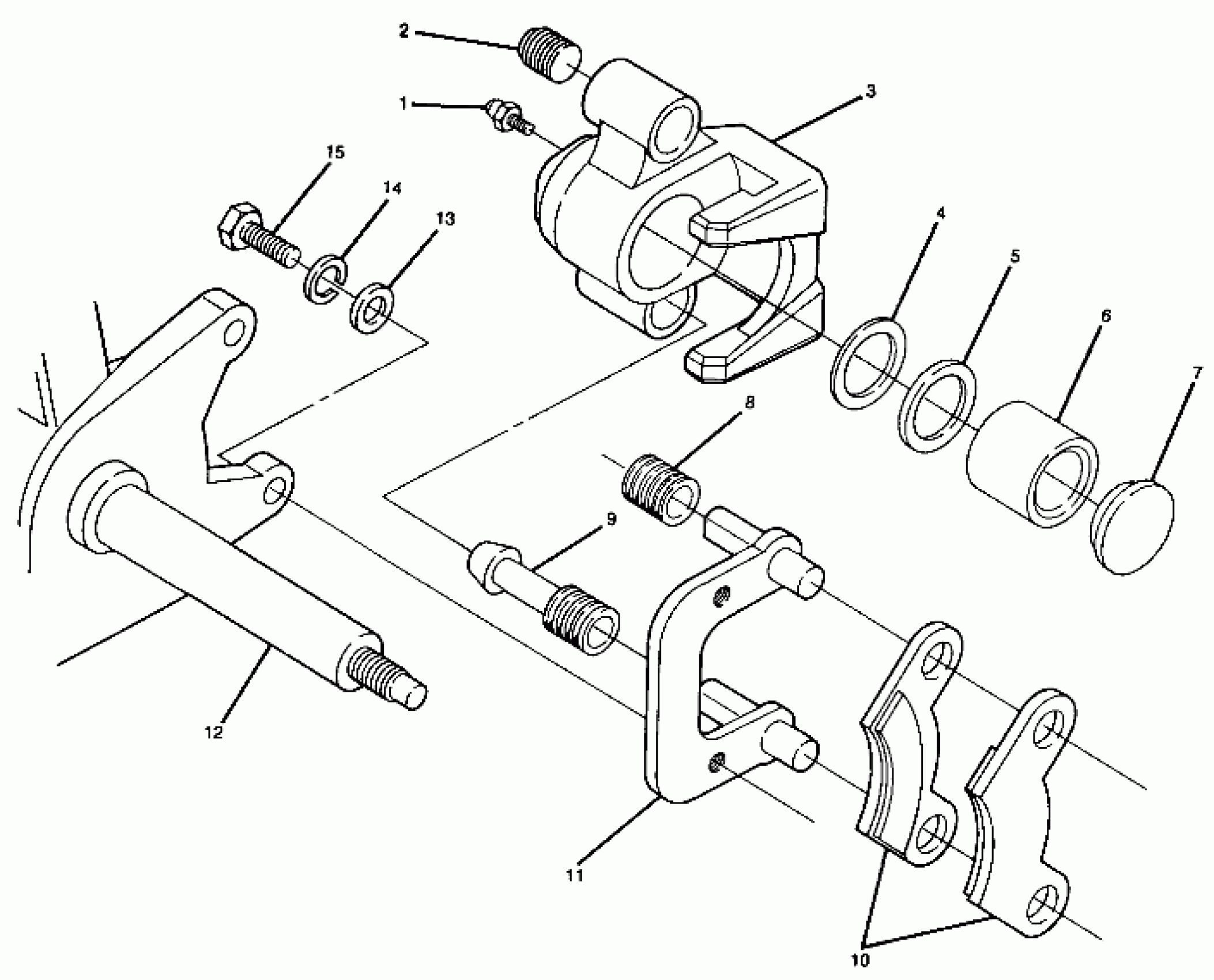 2
1
3
15
14
13
4
5
6
7
8
9
12
11
10