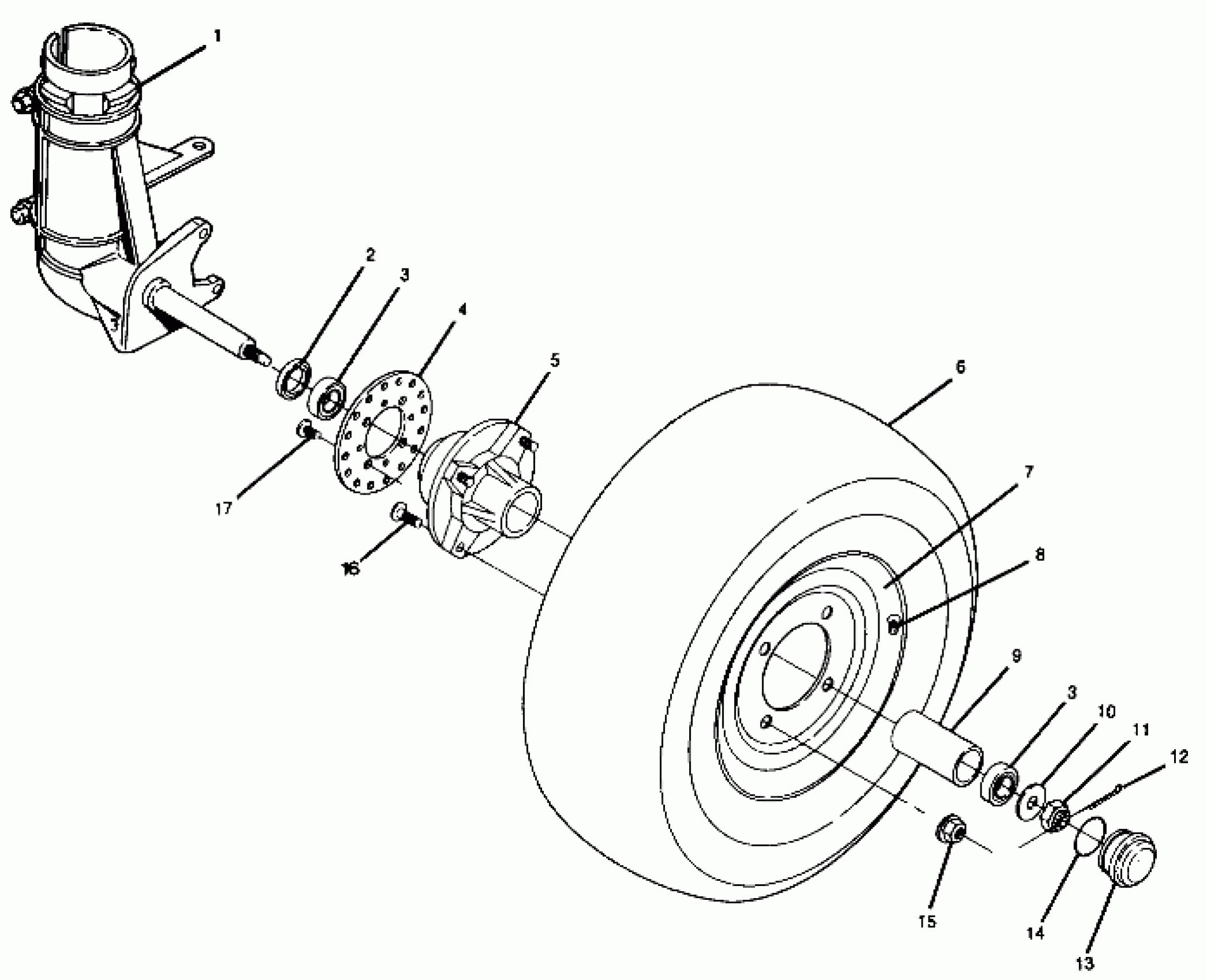 1
2
3
4
5
6
17
16
7
8
9
3
10
11
12
15
14
13