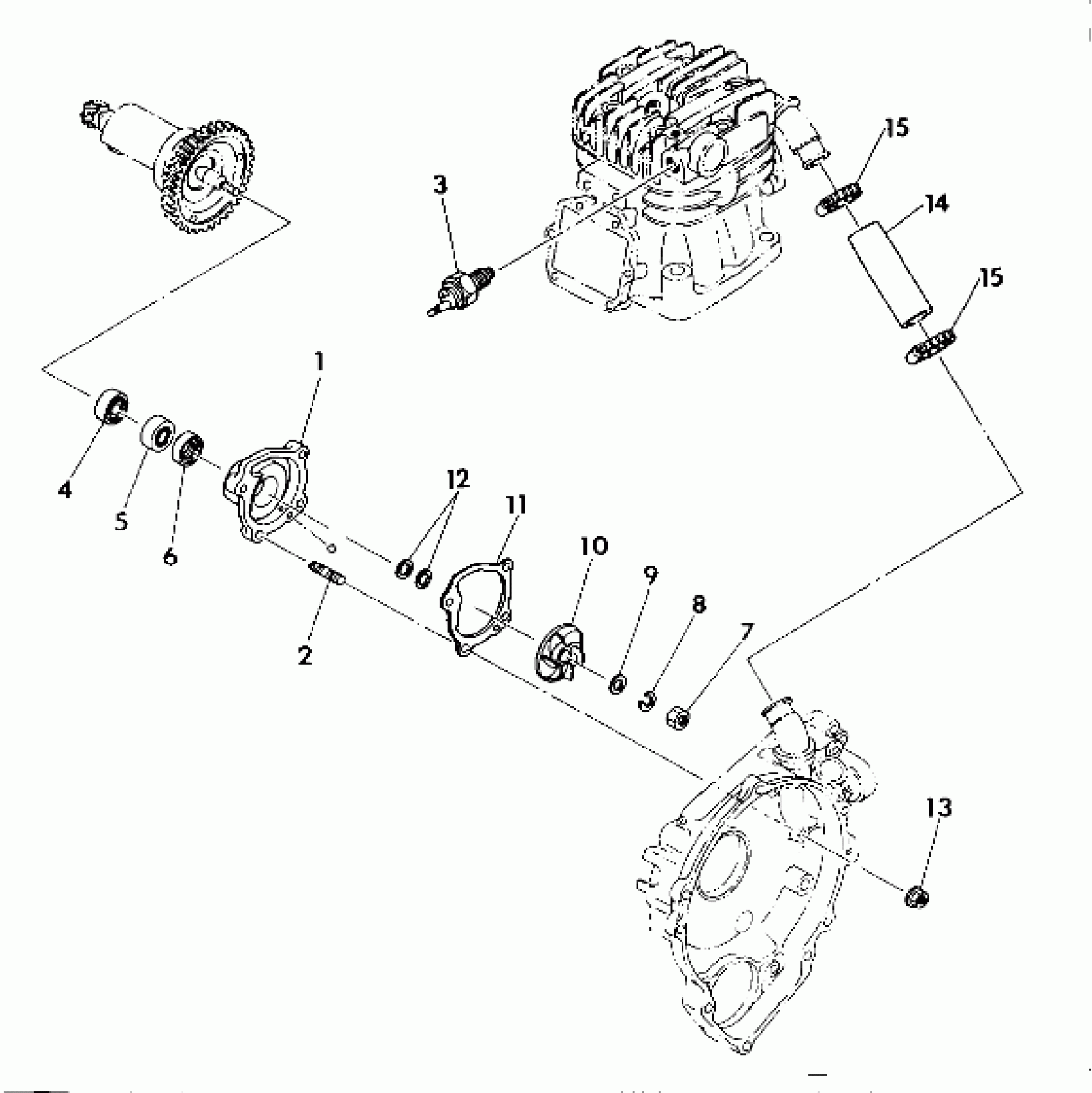 15
3
14
15
1
4
5
6
12
11
10
9
8
7
2
13