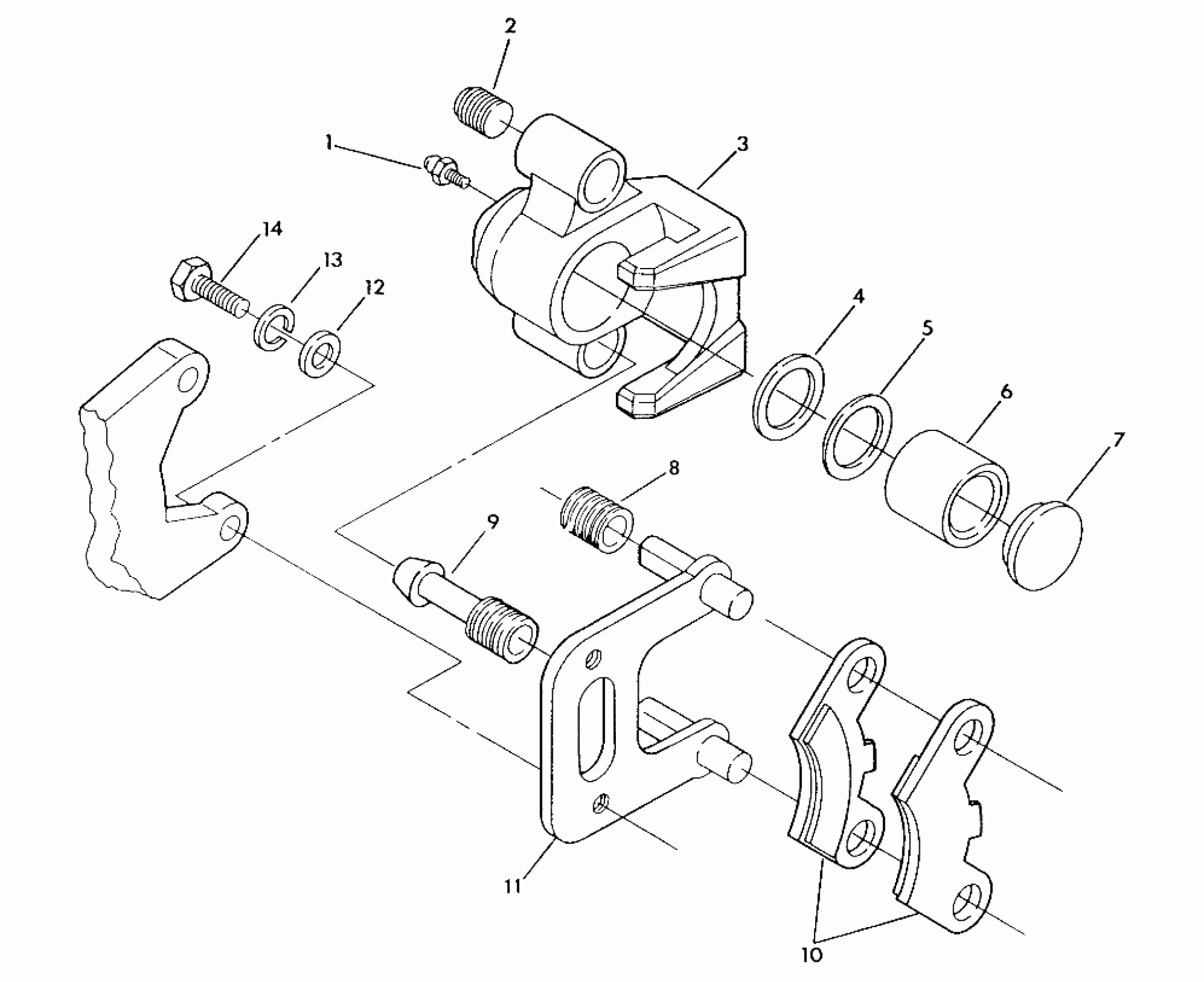 2
1
3
14
13
12
4
5
6
7
8
9
11
10