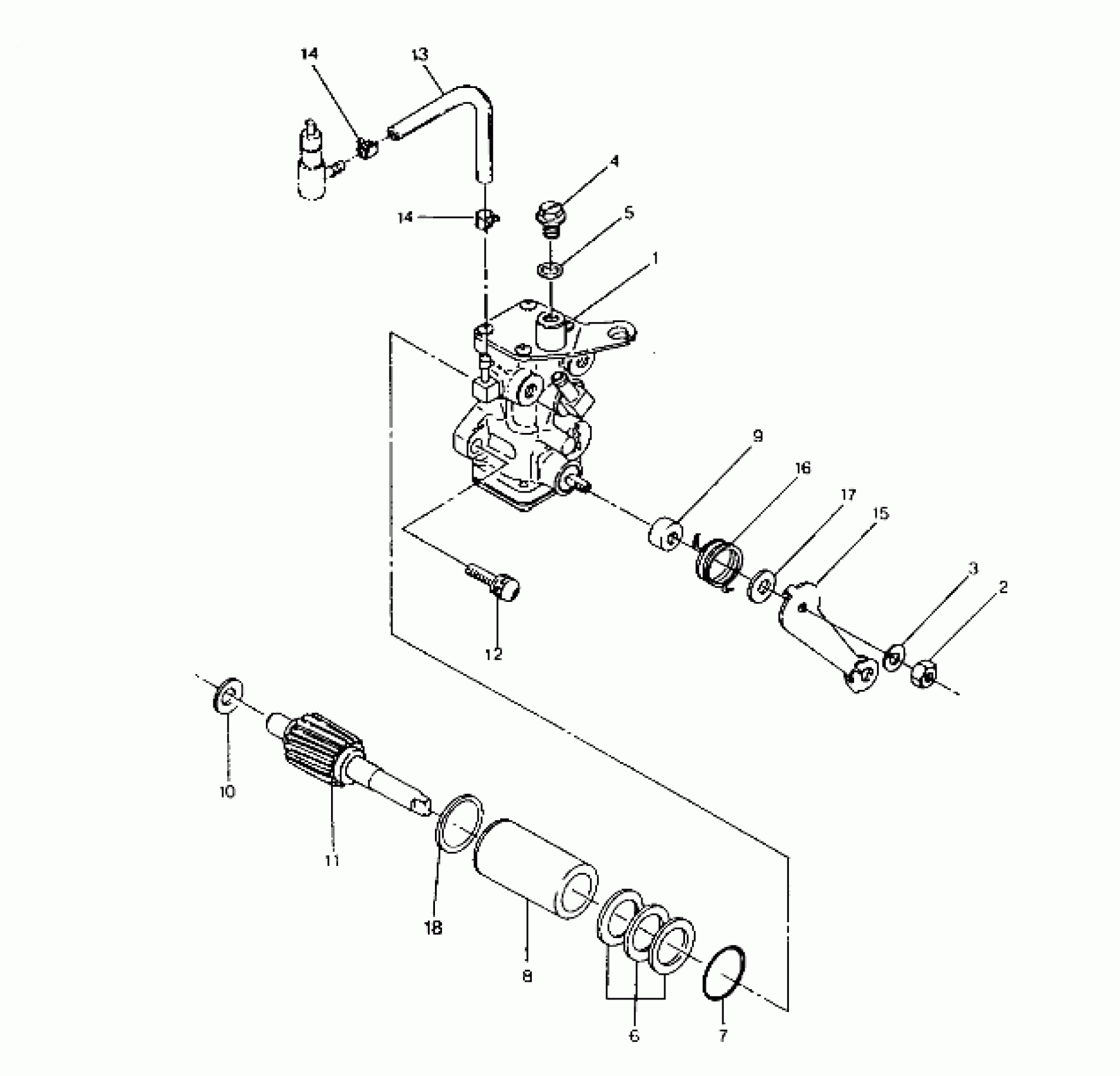 14
13
4
14
5
1
9
16
17
15
3
2
12
10
11
18
8
6
7