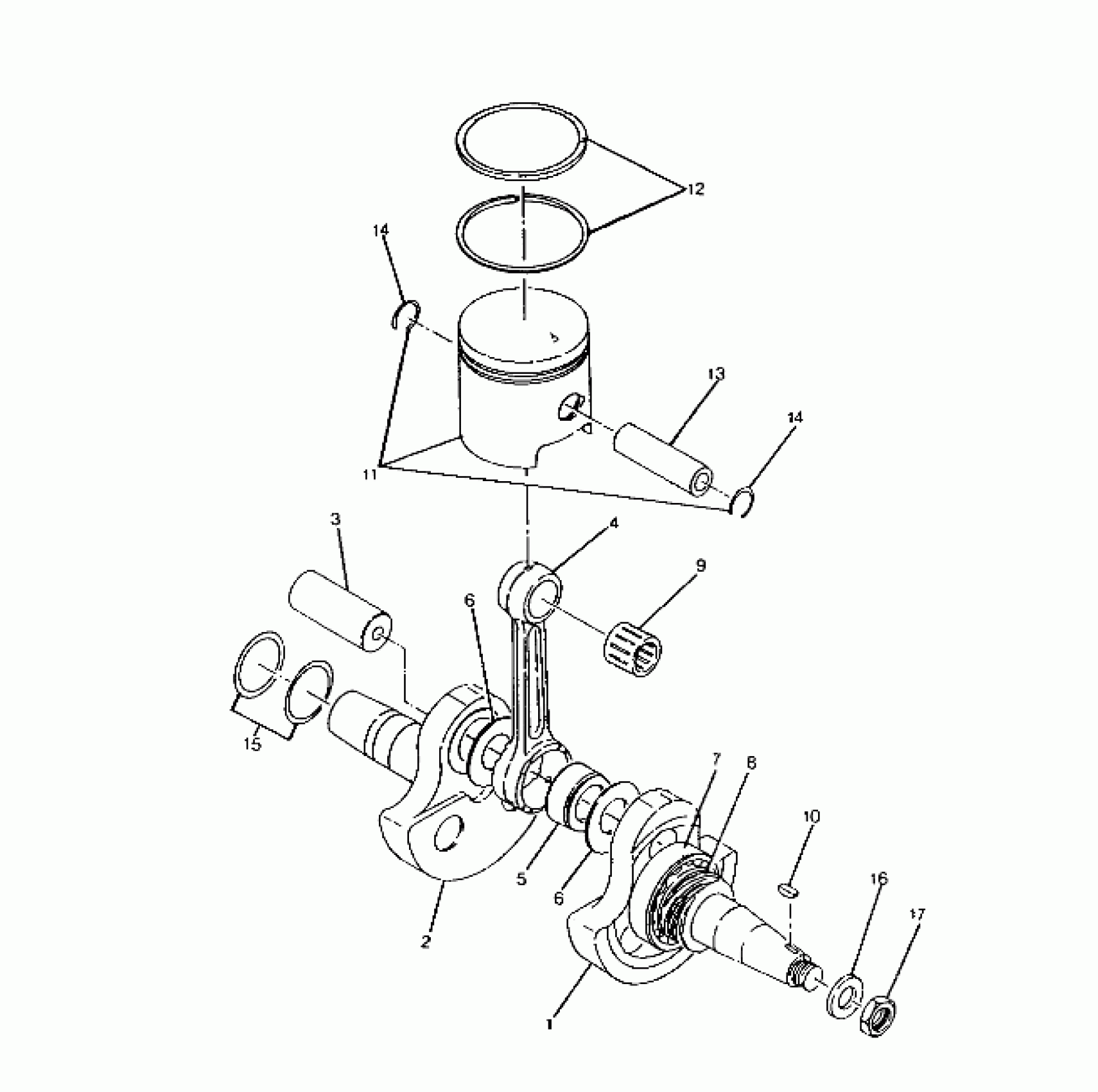 12
14
13
14
11
3
4
9
6
15
7
8
10
5
6
16
17
2
1