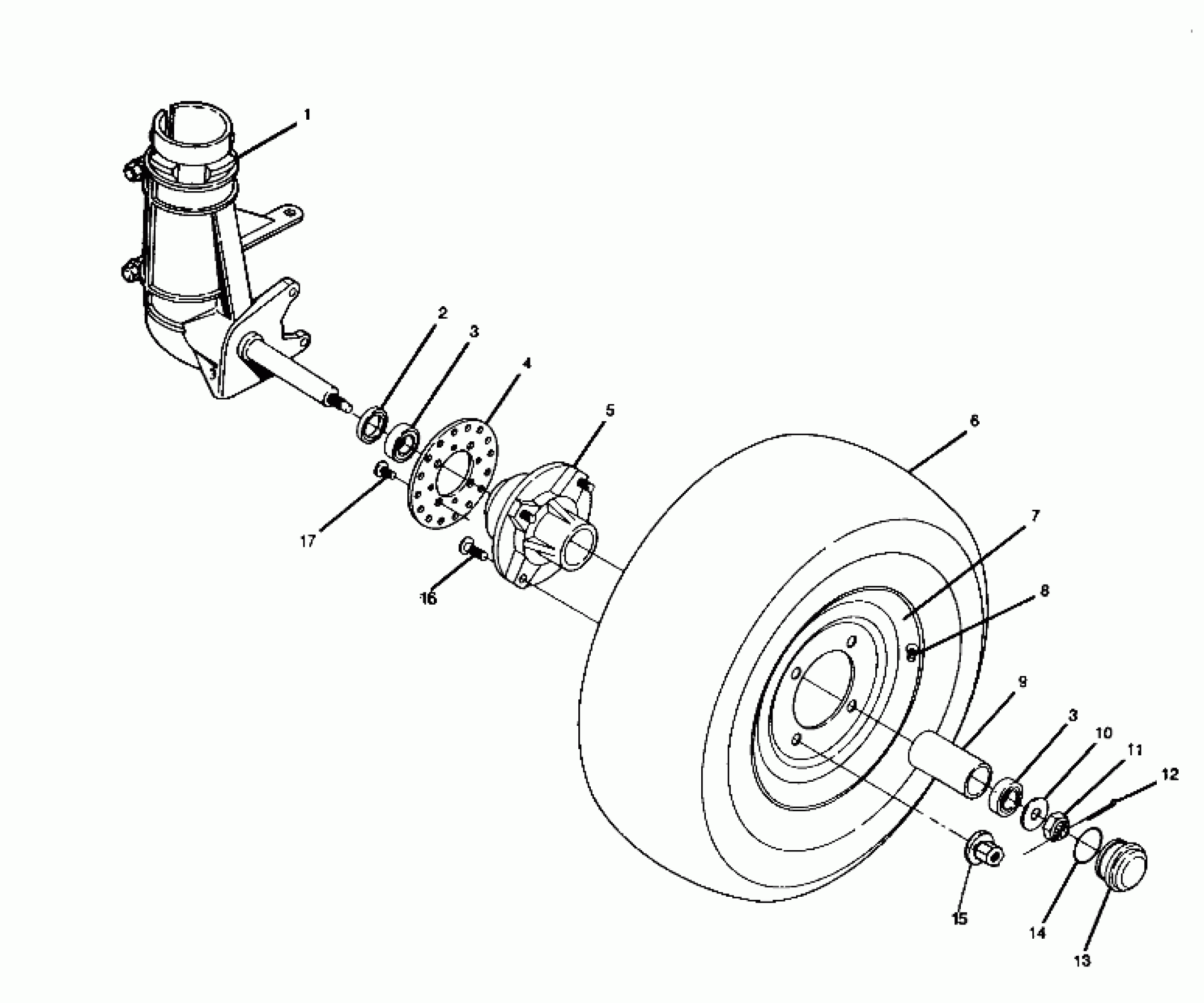 1
2
3
4
5
6
17
16
7
8
9
3
10
11
12
15
14
13