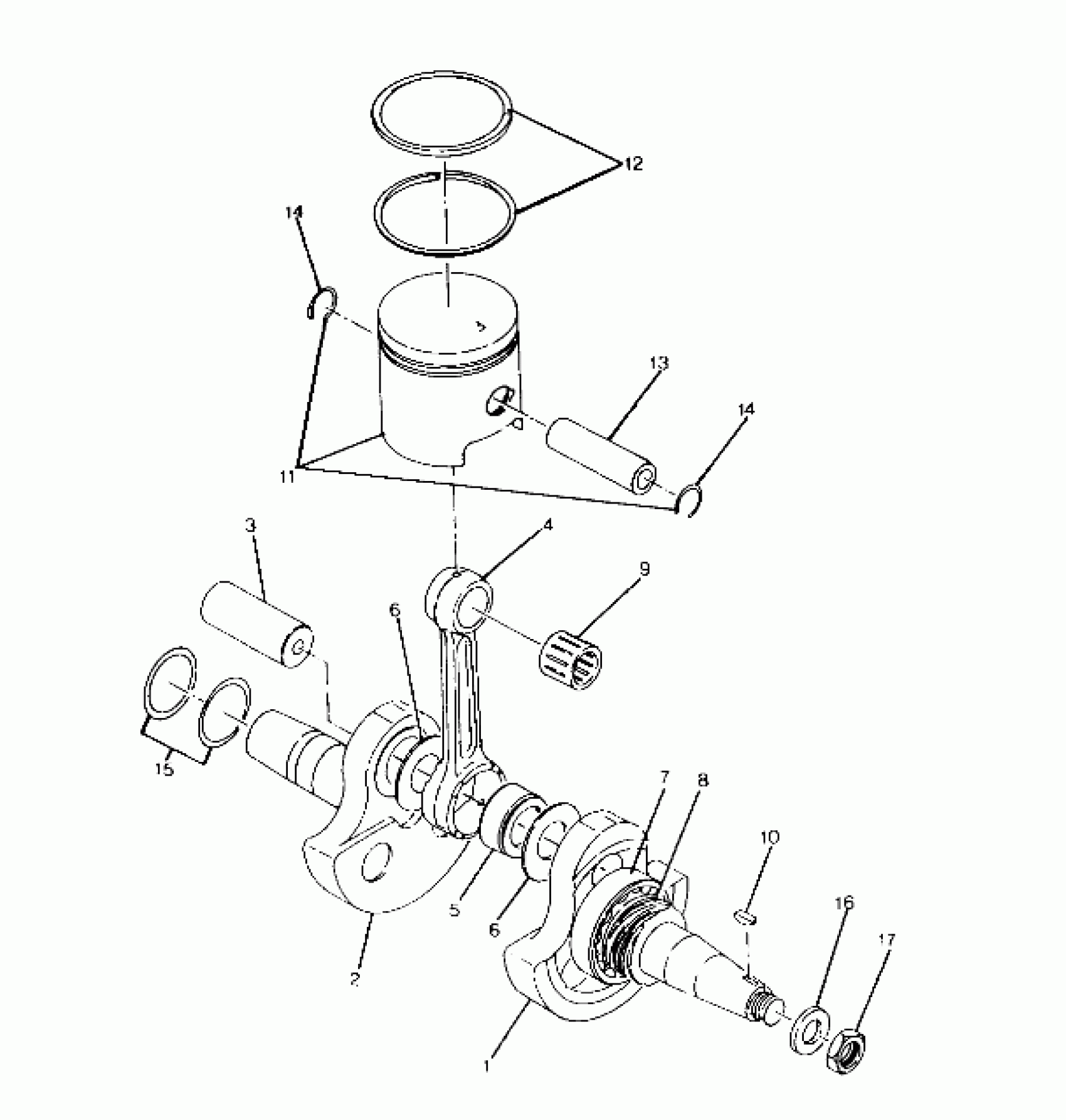 12
14
13
14
11
3
4
9
6
15
7
8
10
5
6
16
17
2
1