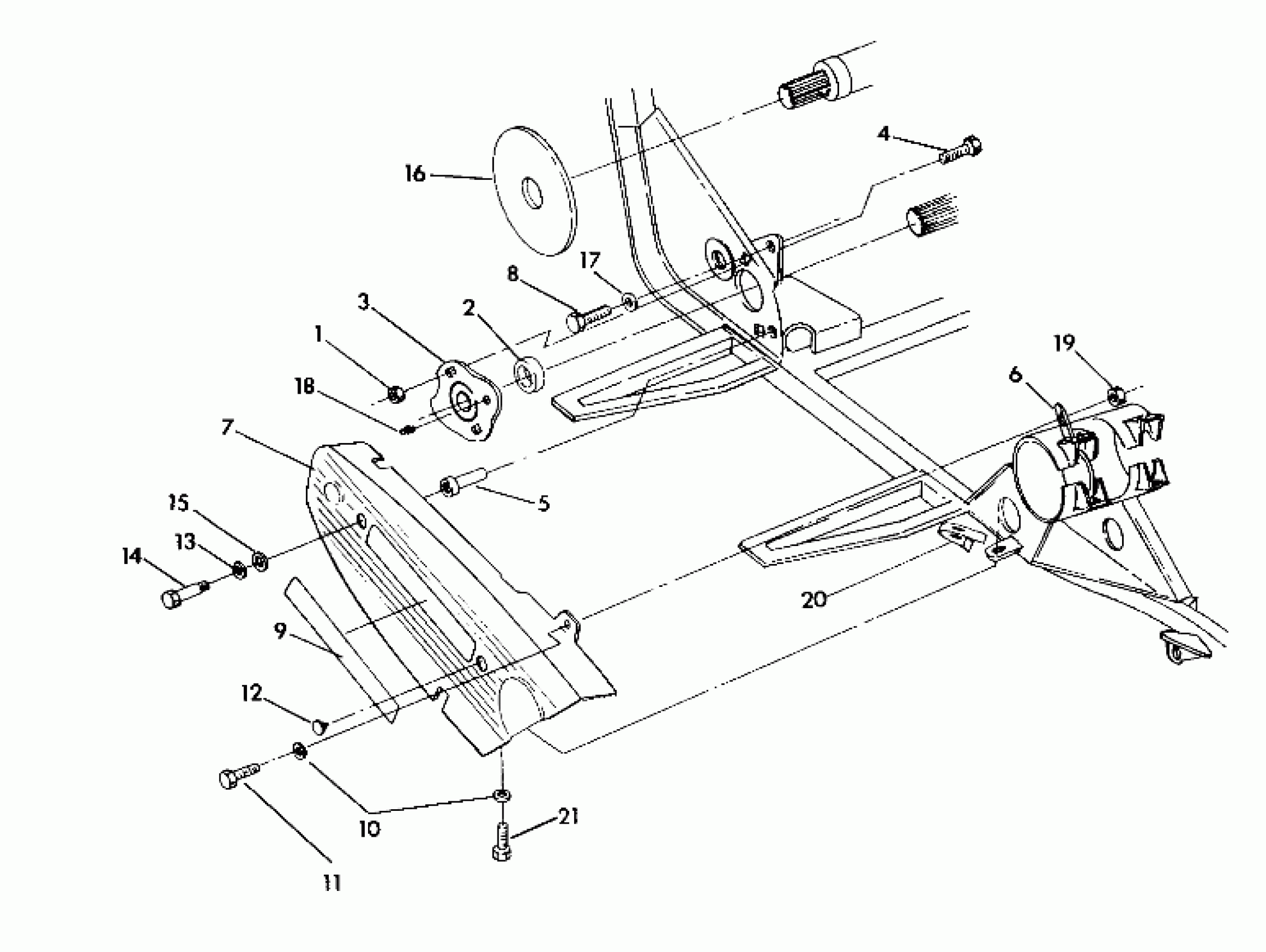 4
16
17
8
3
2
1
18
19
6
7
5
15
13
14
20
9
12
10
21
11