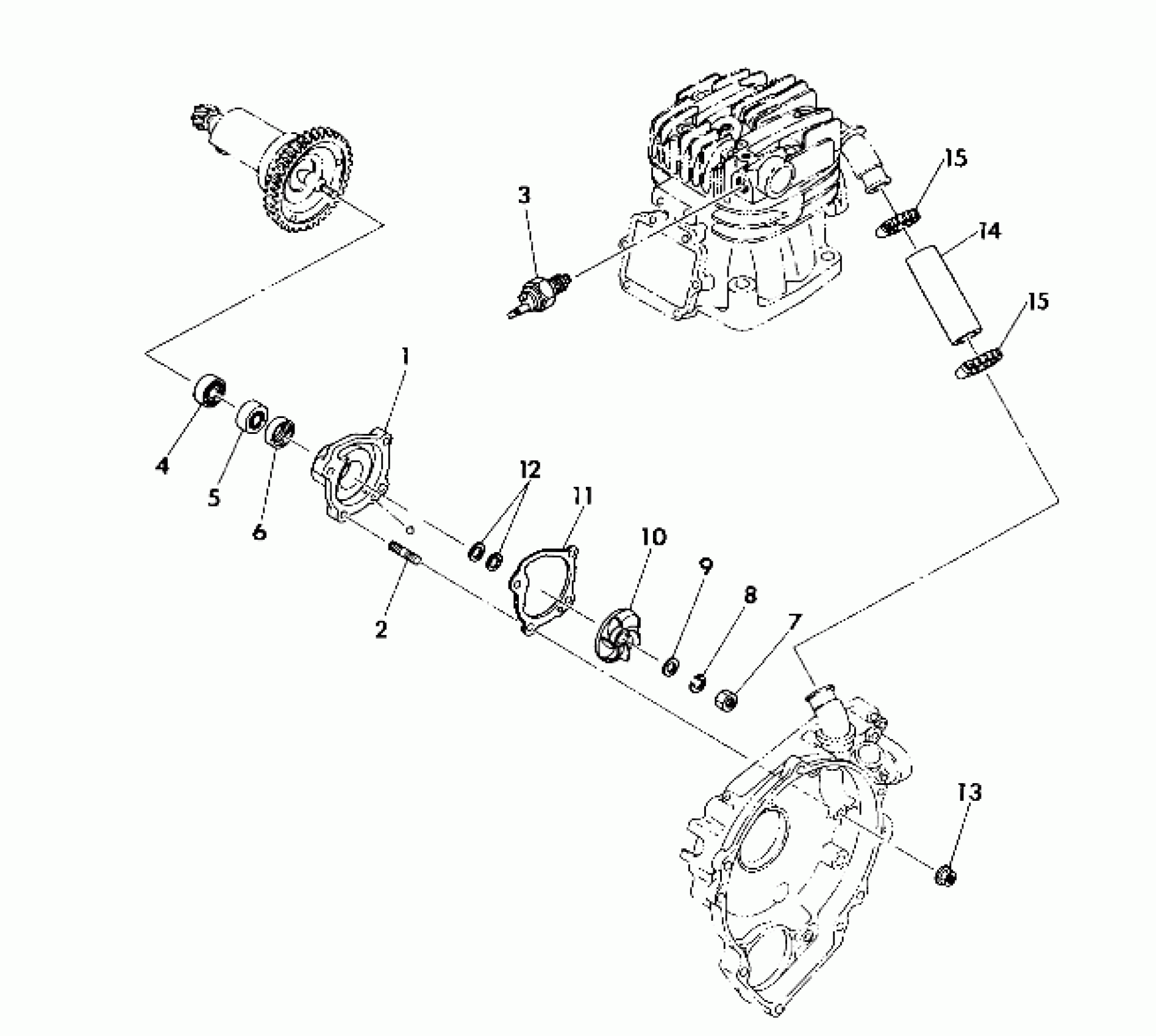 15
3
14
15
1
4
5
6
12
11
10
9
8
7
2
13