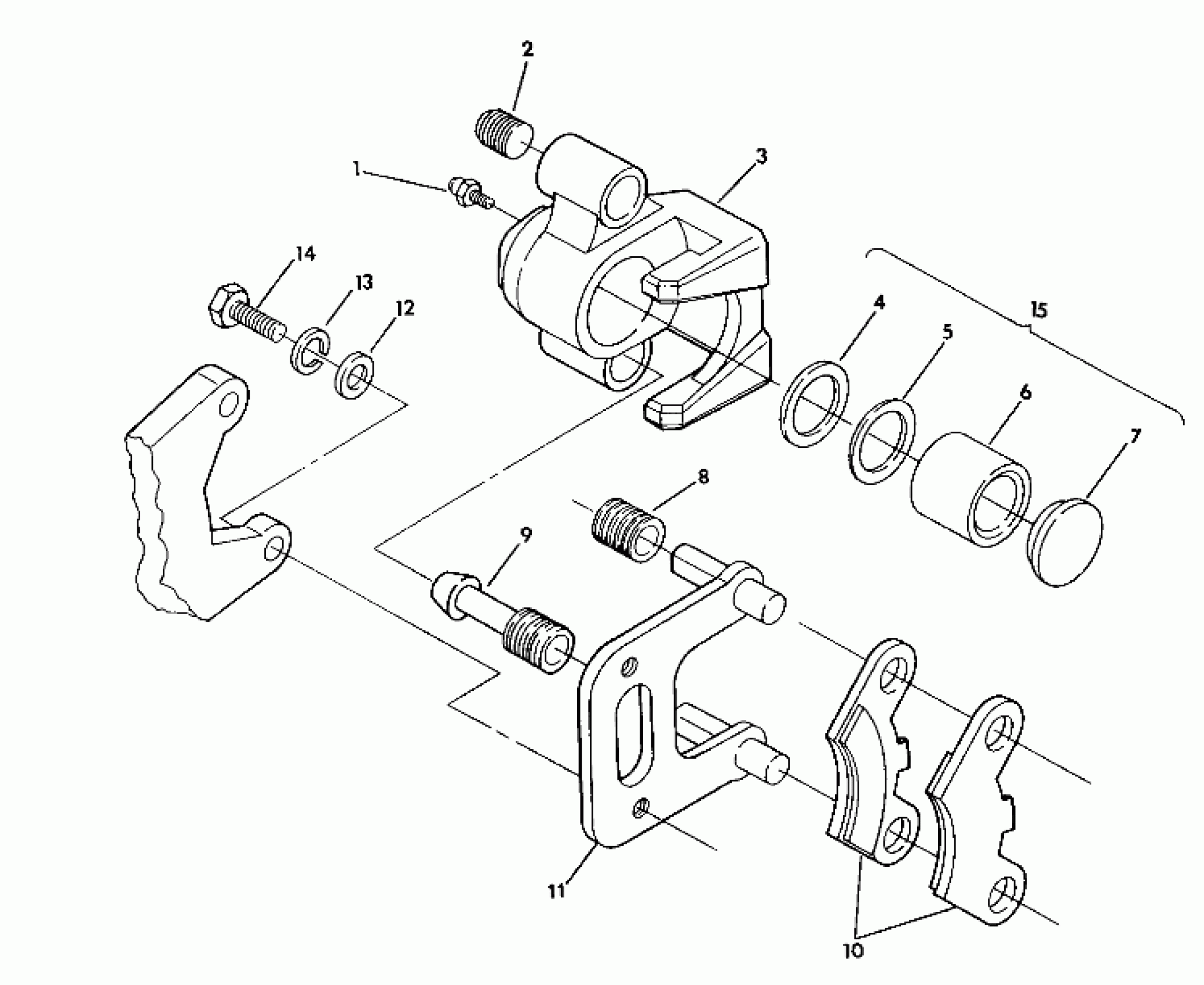 2
1
3
14
13
12
15
4
5
6
7
8
9
11
10