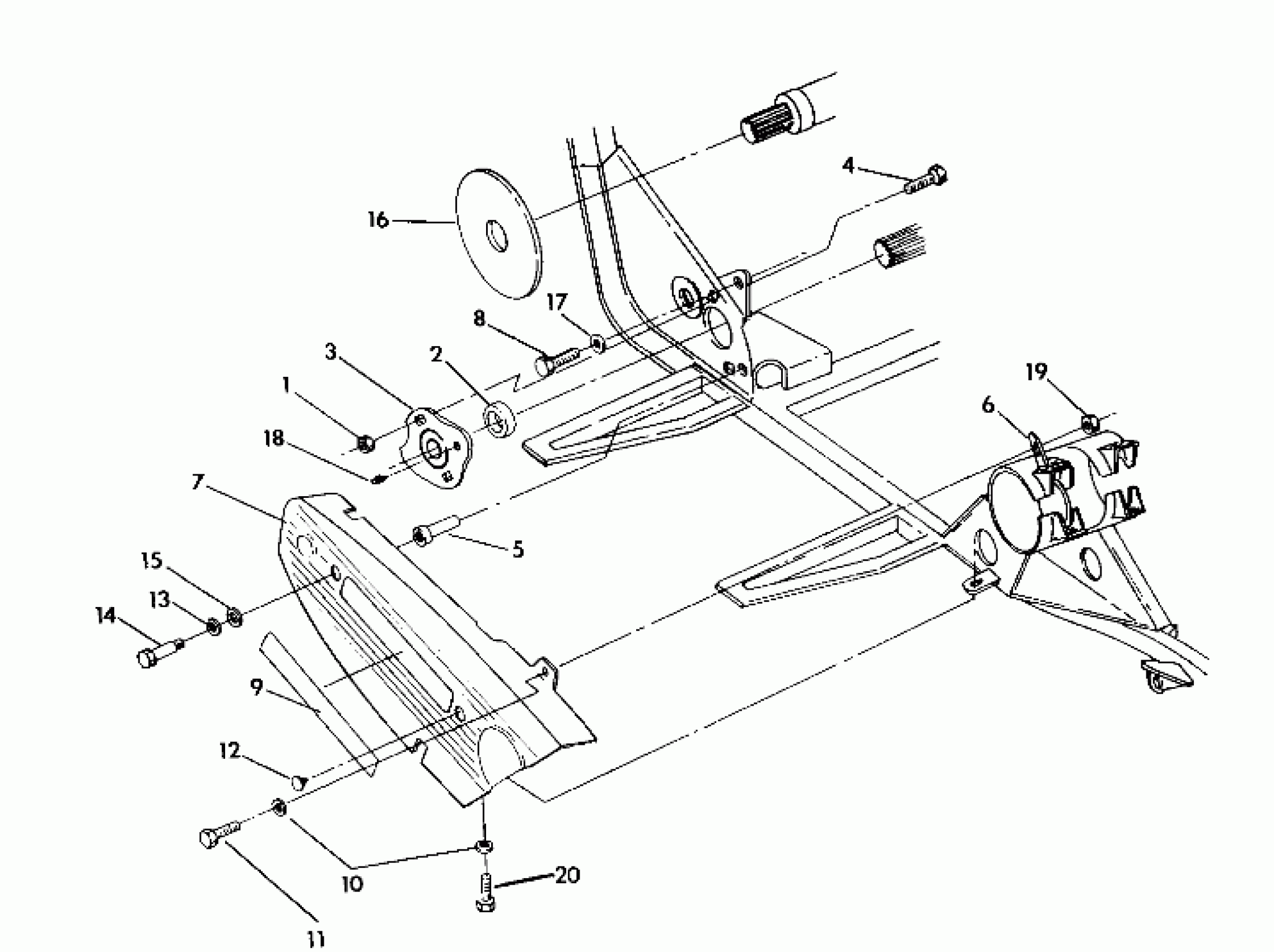 4
16
17
8
3
2
1
18
19
6
7
5
15
13
14
9
12
10
20
11