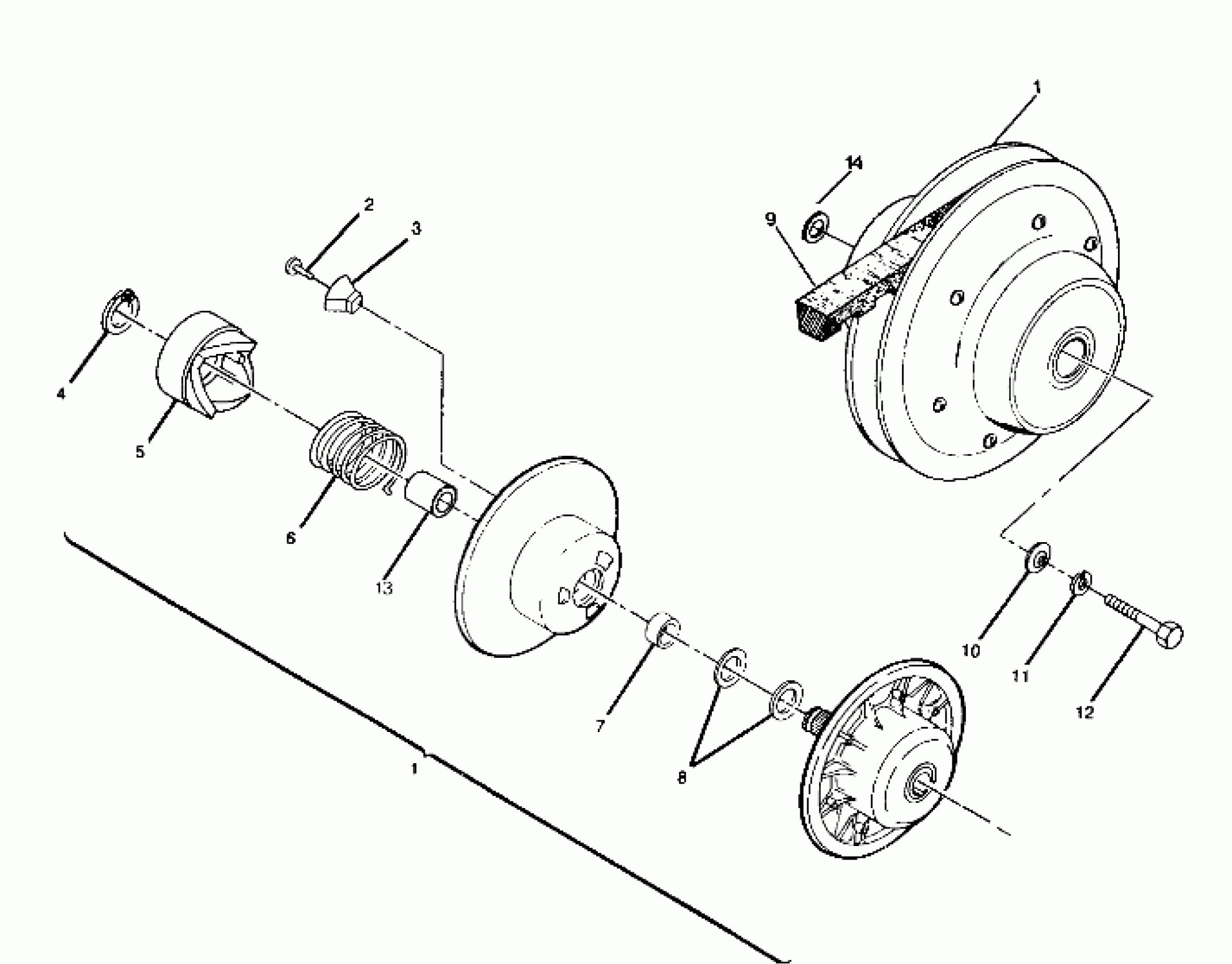 1
14
2
3
9
4
5
6
13
10
11
12
7
8
1