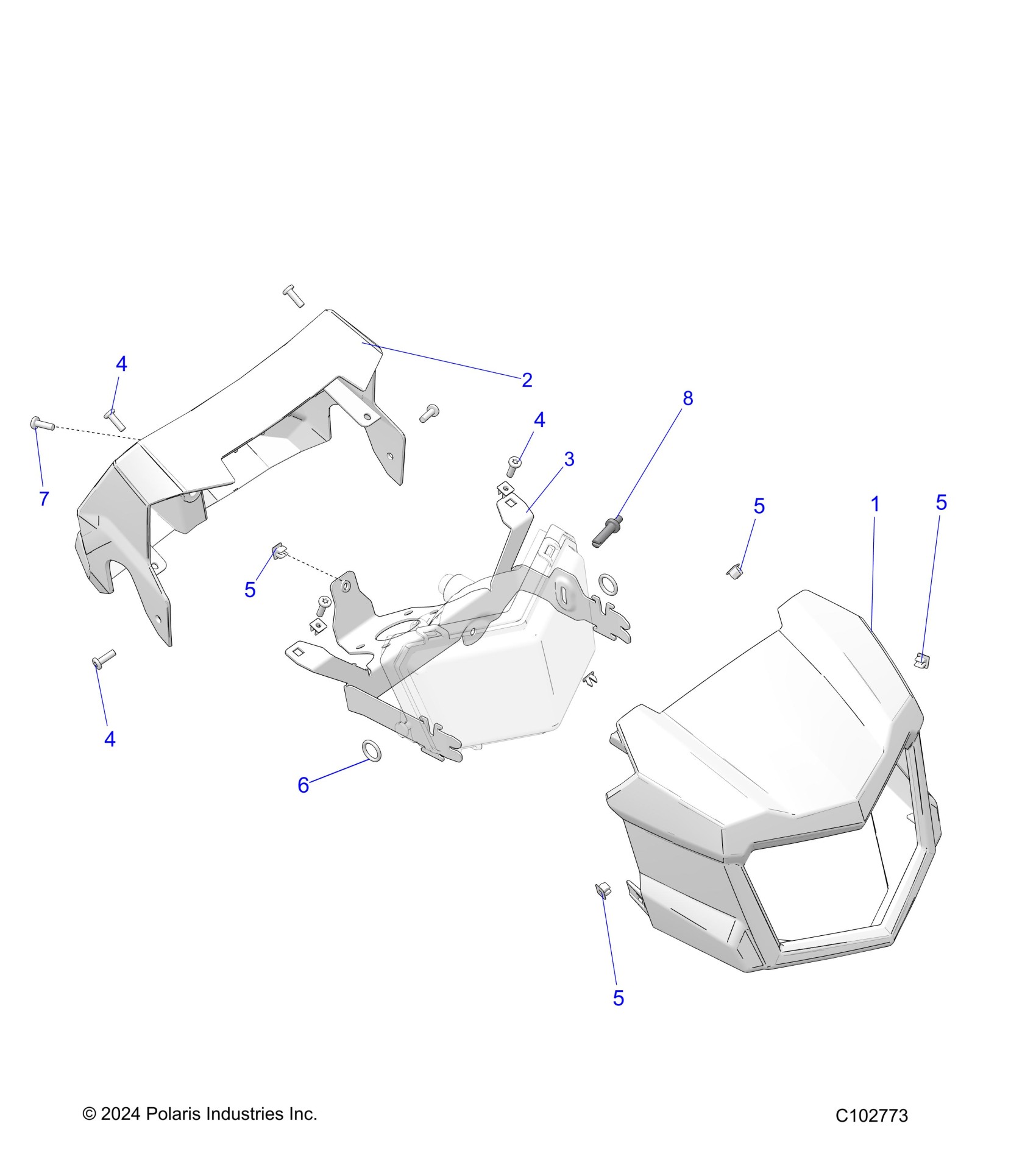 4
2
8
4
3
7
5
1
5
5
4
6
5
© 2024 Polaris Industries Inc.
C102773