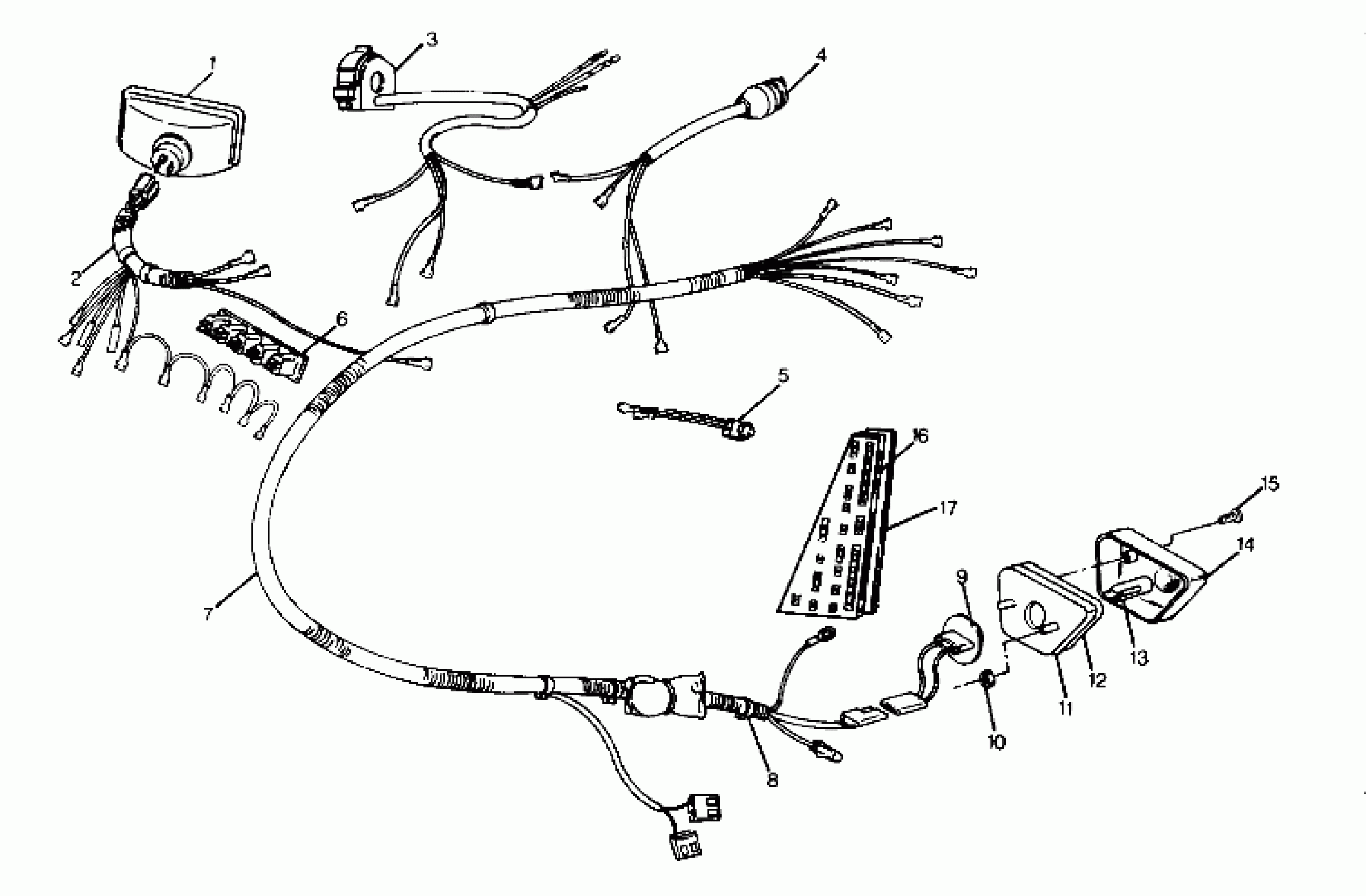 1
3
4
2
6
5
16
17
15
14
7
9
13
12
11
10
8