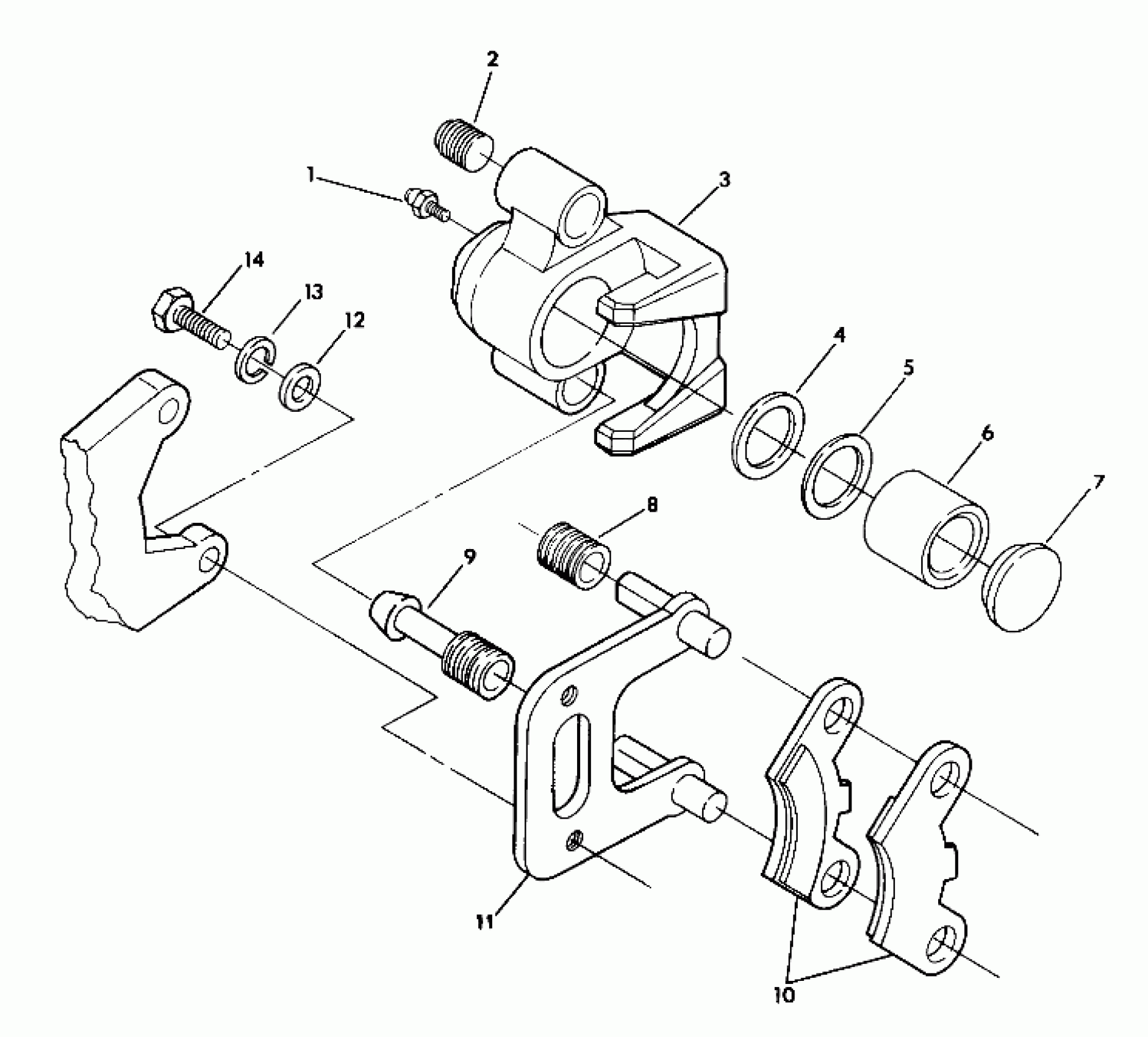 2
1
3
14
13
12
4
5
6
7
8
9
11
10