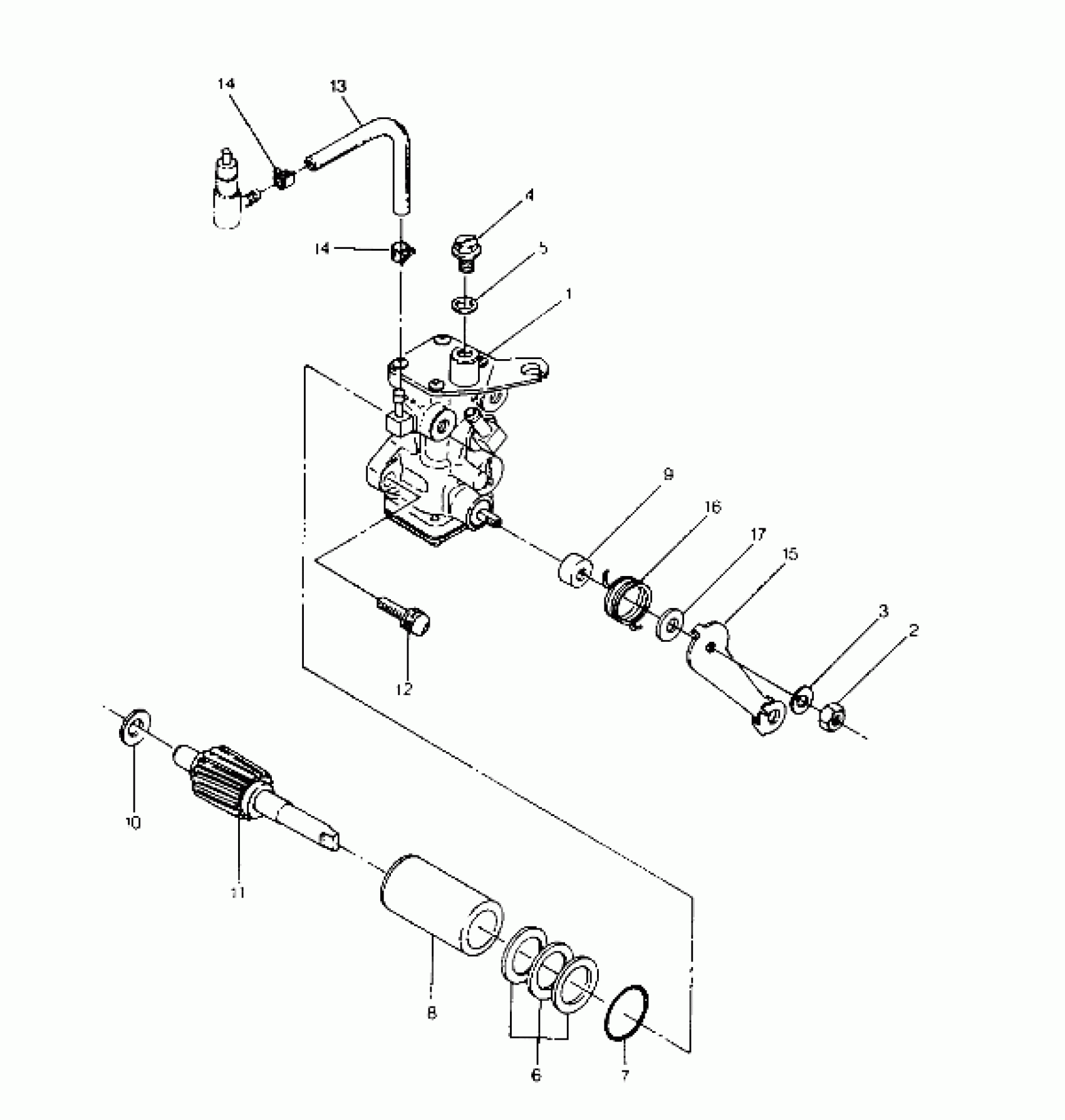 14
13
4
14
5
1
9
16
17
15
3
2
12
10
11
8
6
7