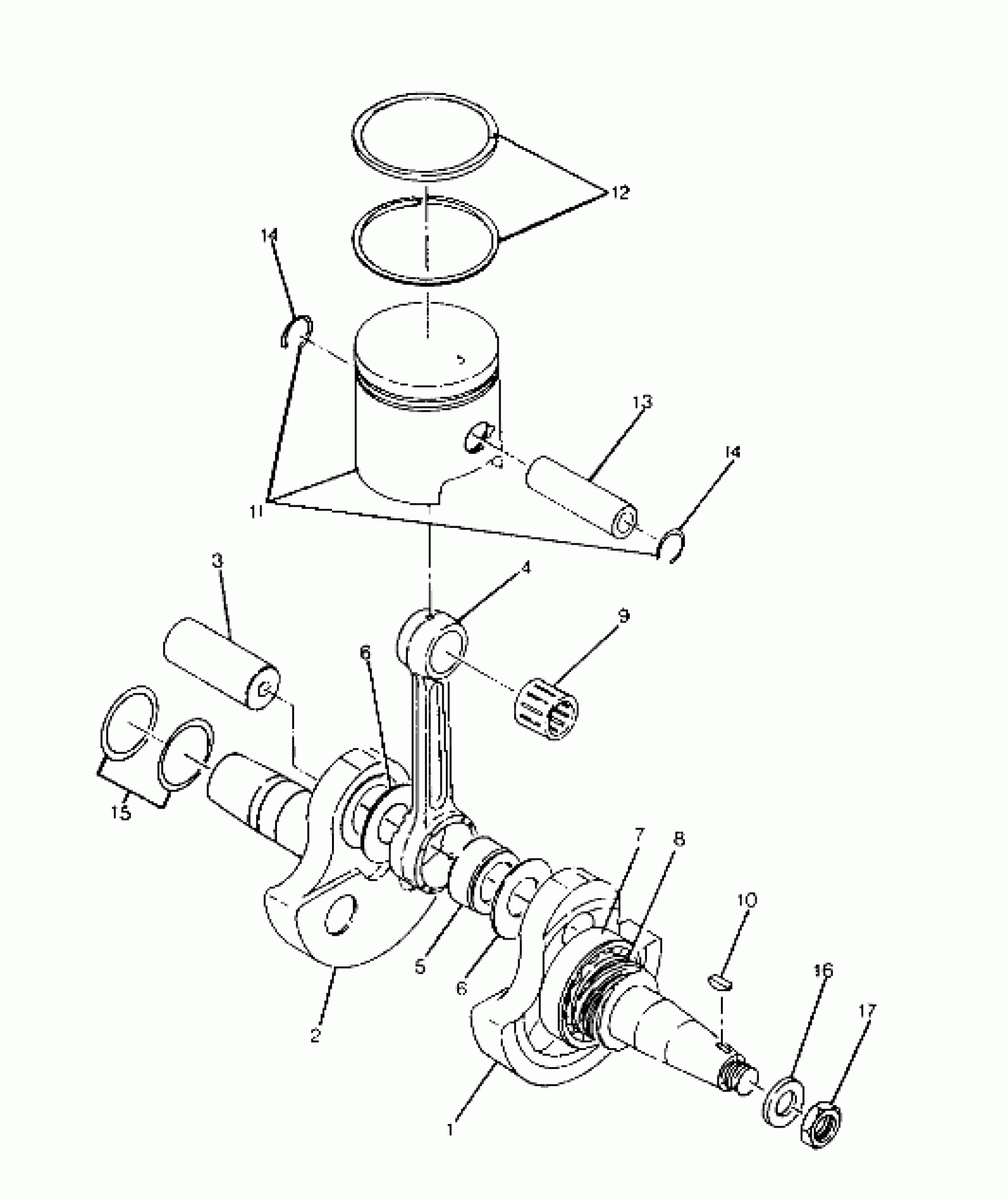 12
14
13
14
11
3
4
9
6
15
7
8
10
5
6
16
17
2
1